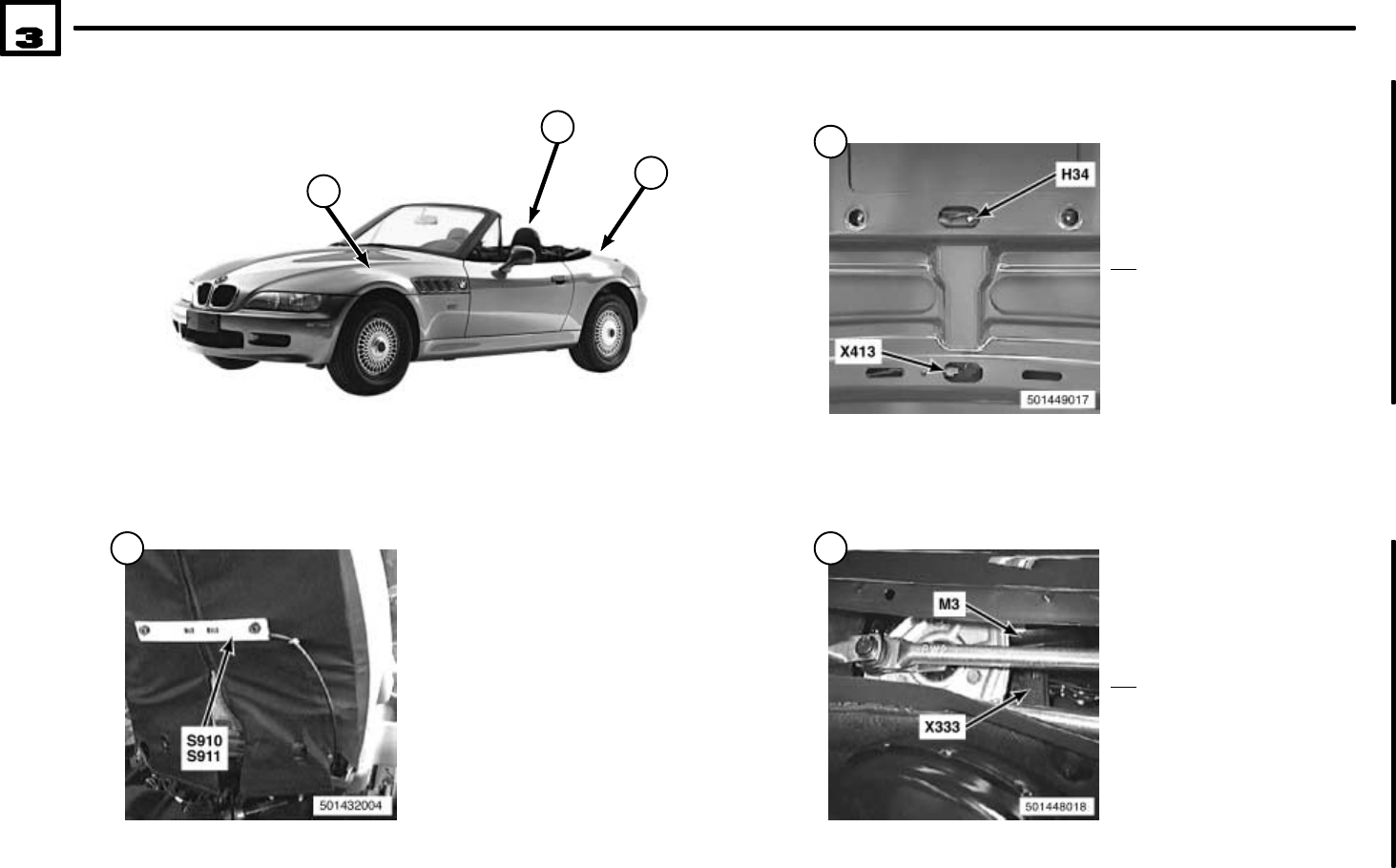 3

H34

X413

501449017

S910
S911

501432004

M3

X333

501448018