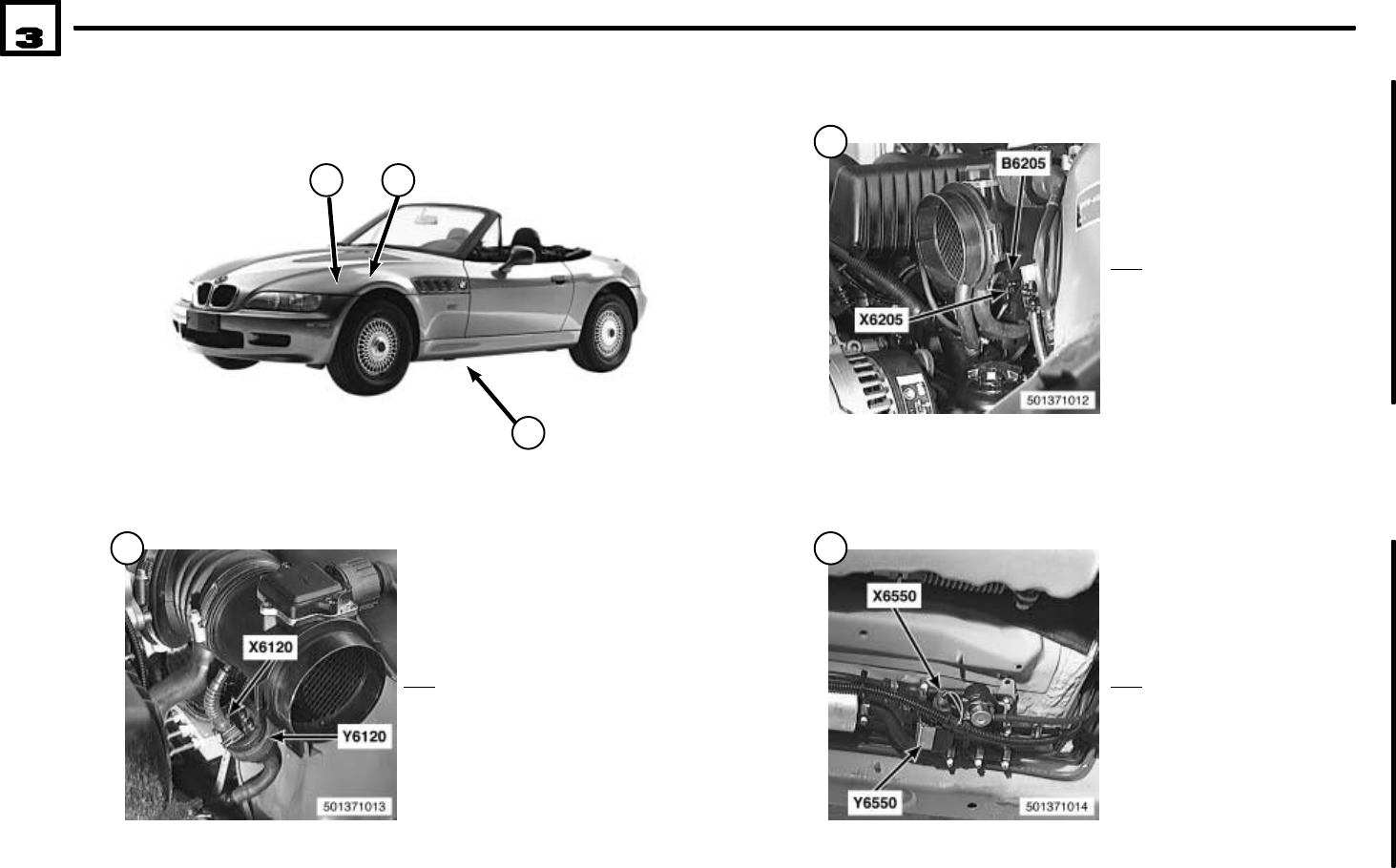 3

B6205

X6205

501371012

X6120

Y6120

501371013

X6550

Y6550

501371014