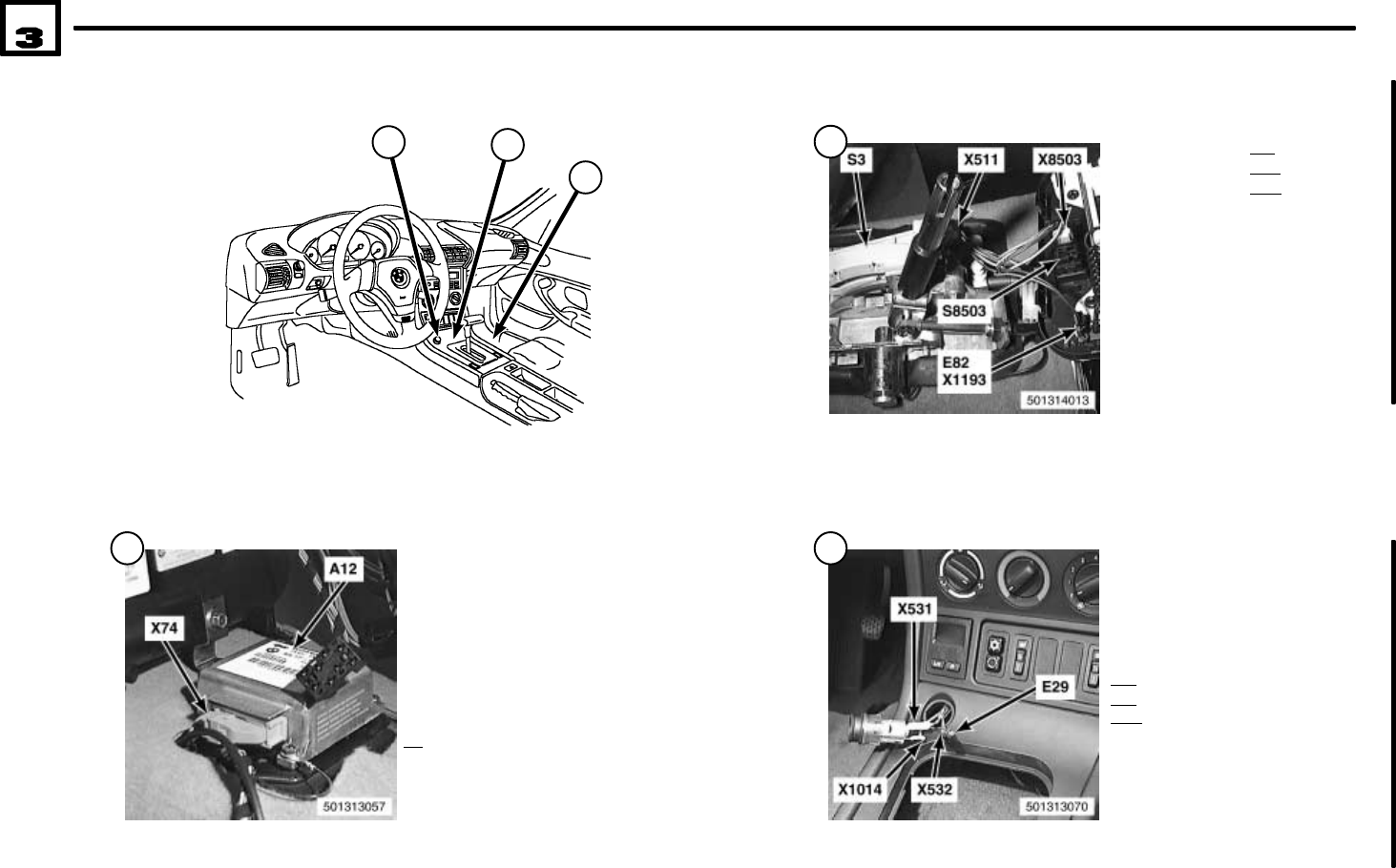 3

S3
X511
X8503
S8503
E82
X1193
501314013

A12
X74
501313057

X531
E29
X1014
X532
501313070