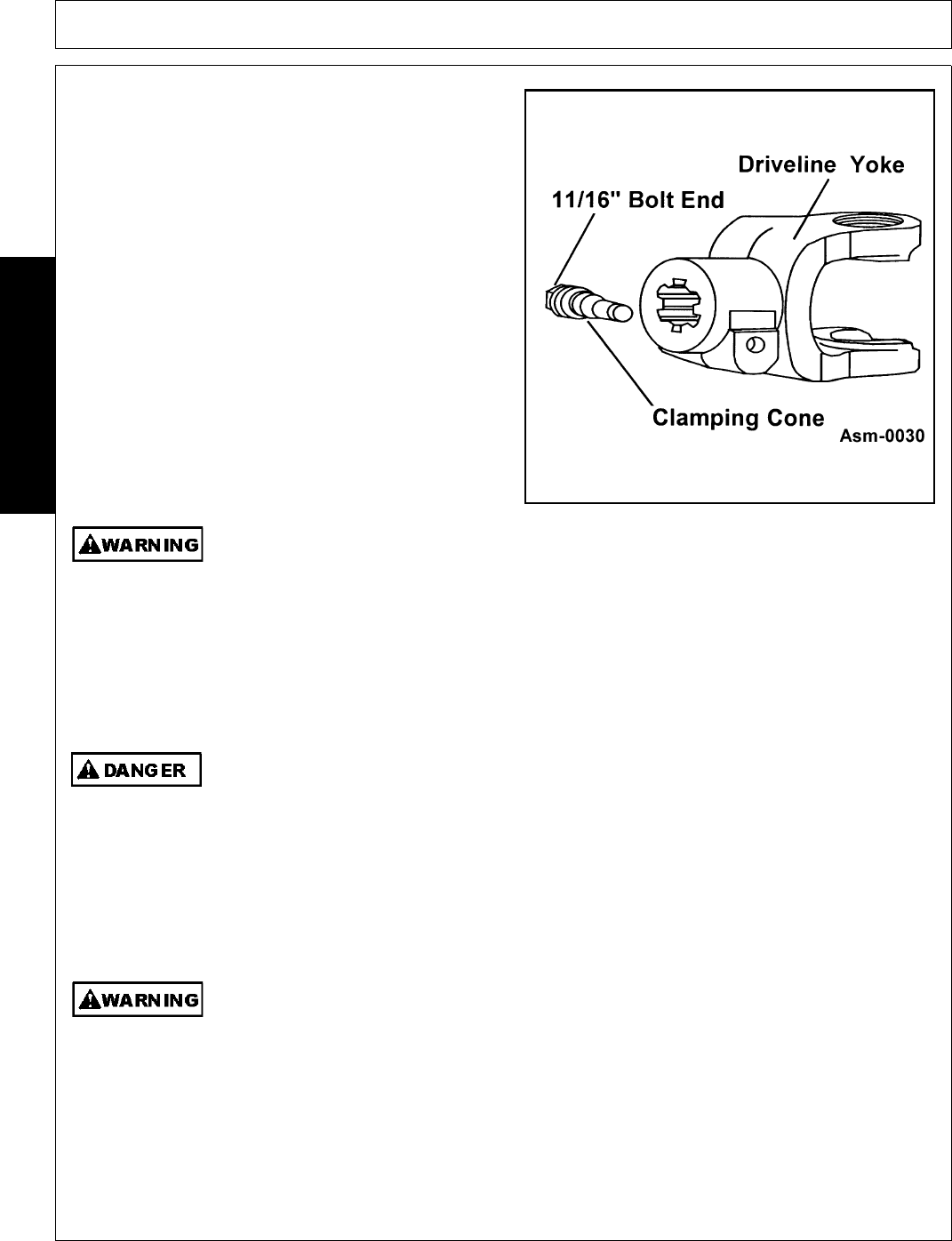 Driveline Yoke

11/16" Bolt End

Clamping Cone

Asm-0030

WARNING

DANGER

WARNING