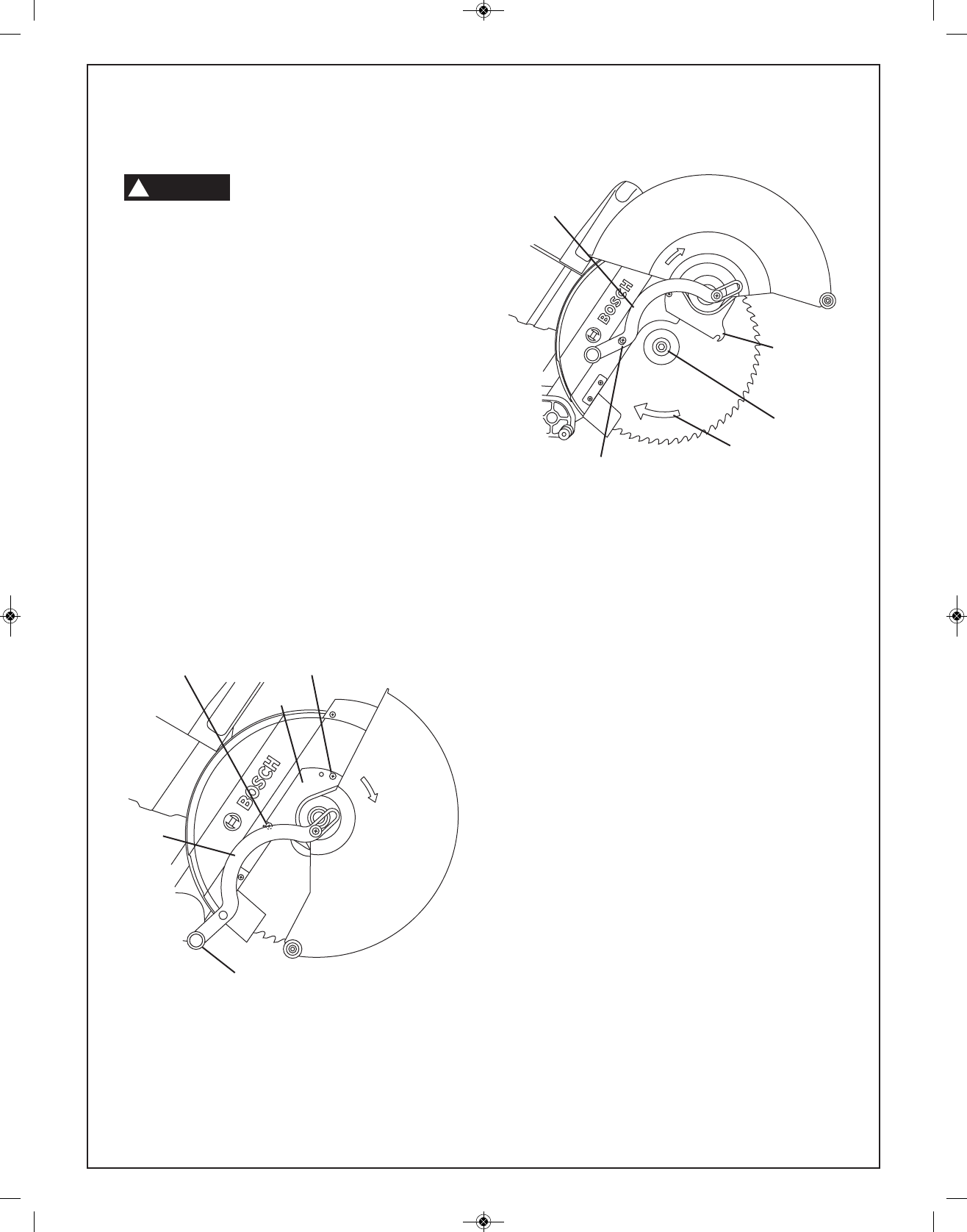 BOSCH

BOSCH