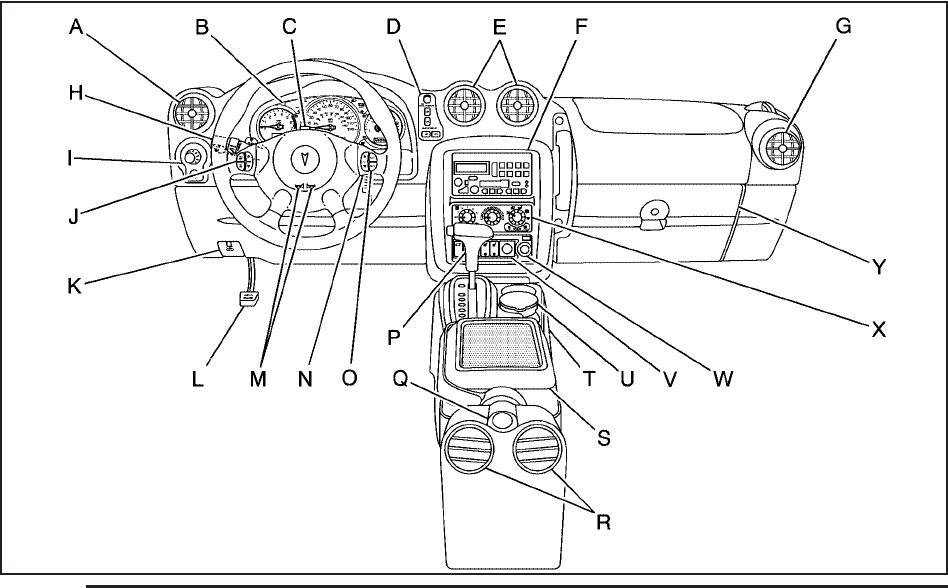 A
B
C
D
E
F
G
H
I
J
K
L
M
N
O
P
Q
R
S
T
U
V
W
X
Y