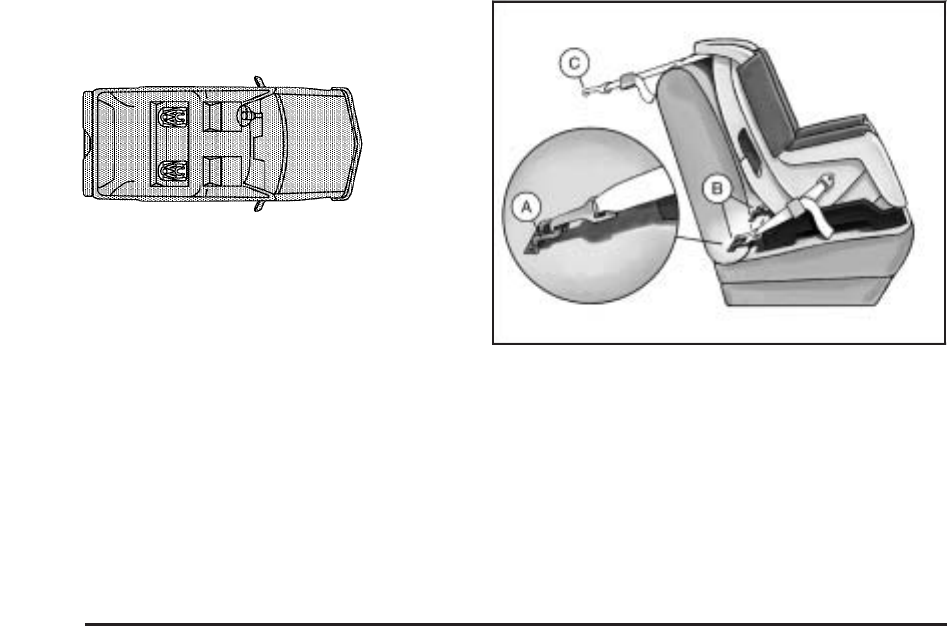 C

A

B