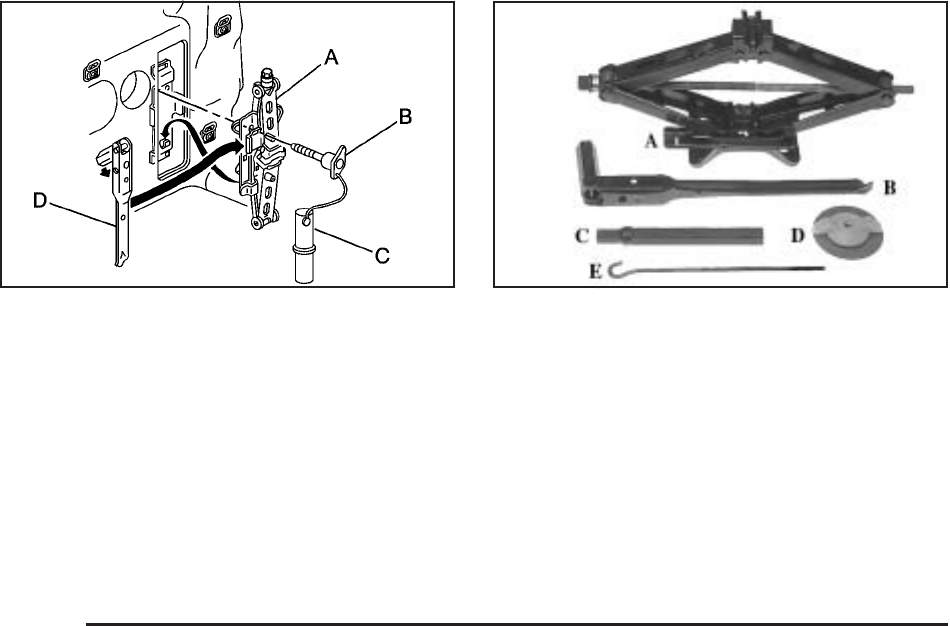 A
B
D
C

A
B
C
D
E