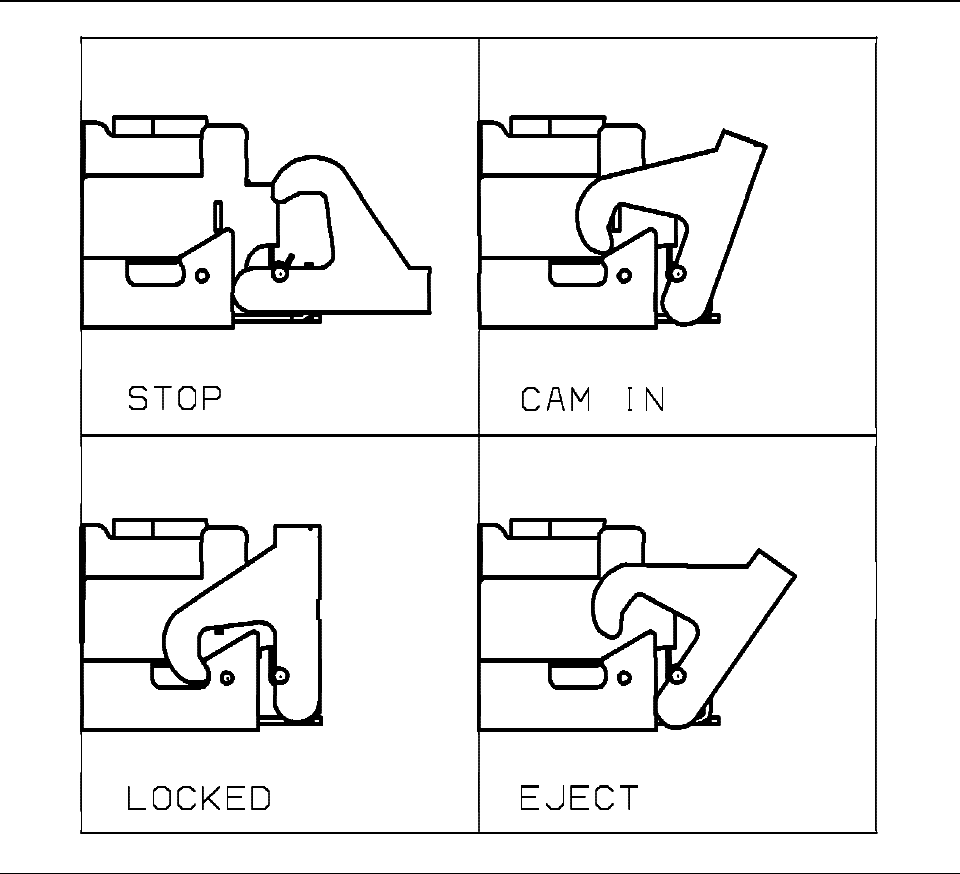 STOP

CAM IN

LOCKED

EJECT