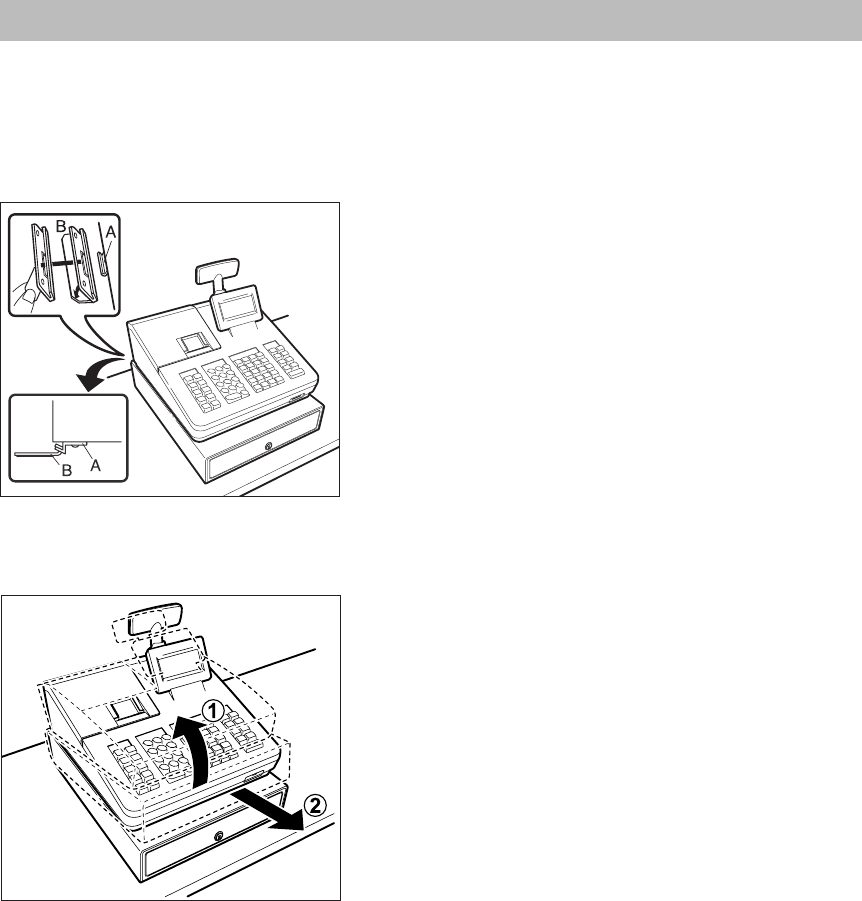 B
A
B
A
1
2