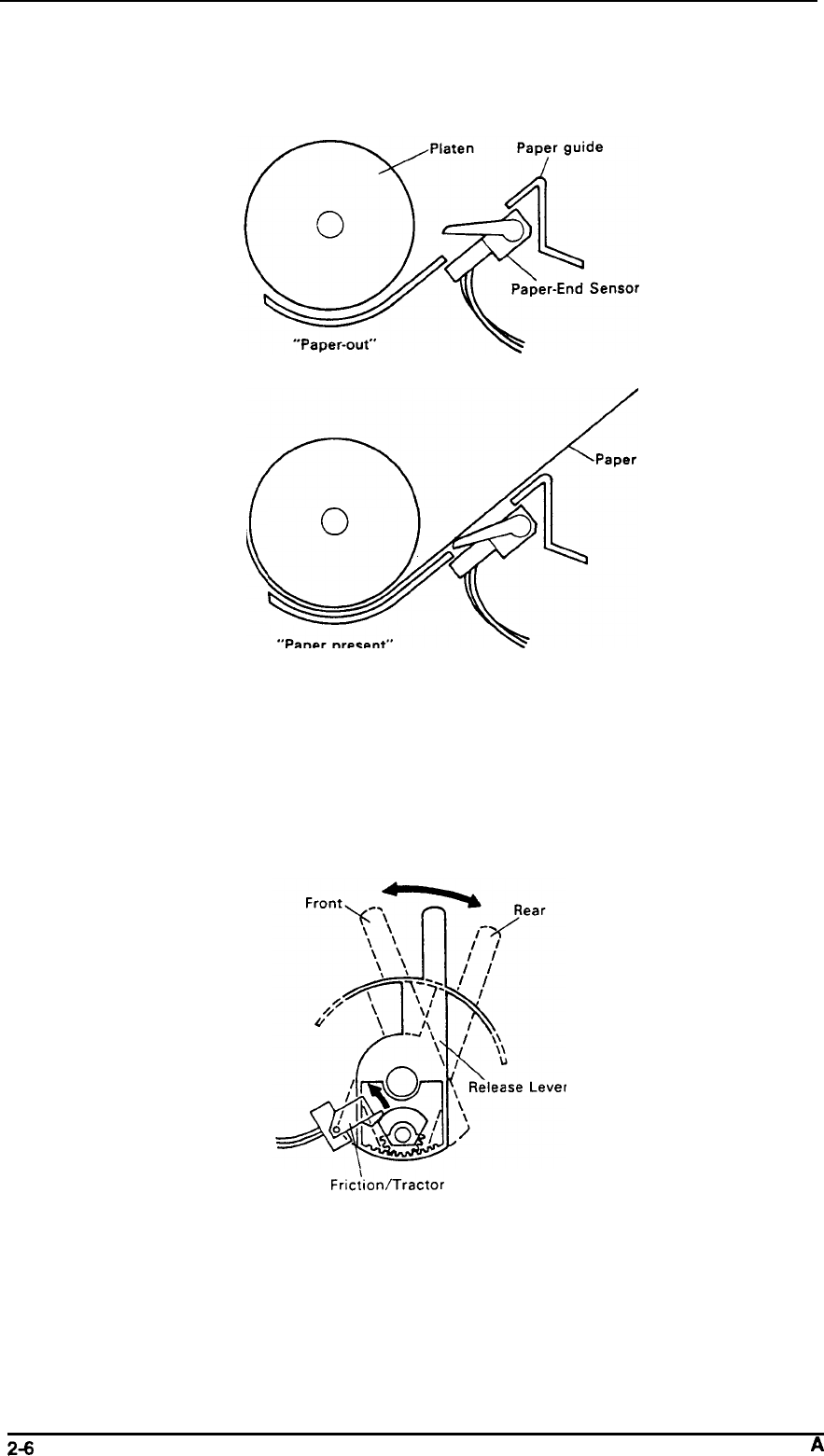 Platen
Paper guide
Paper-End Sensor
"Paper-out"

Paper
"Paper present"

Front
Rear
Release Lever
Friction/Tractor

2-6
A