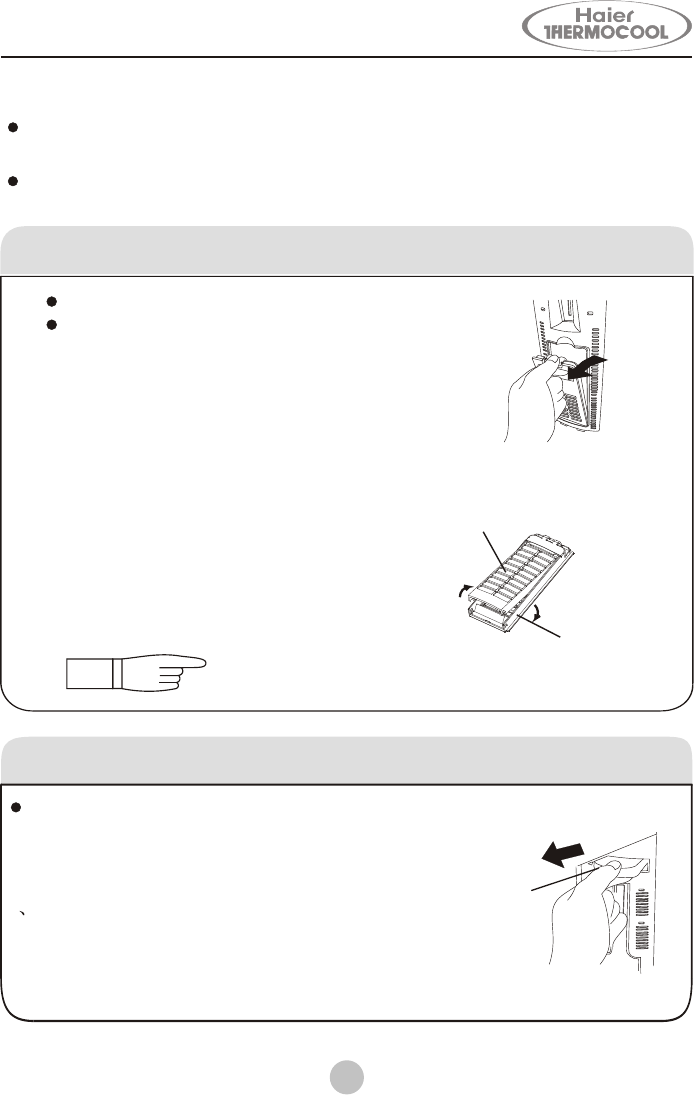 Haier
THERMOCOOL