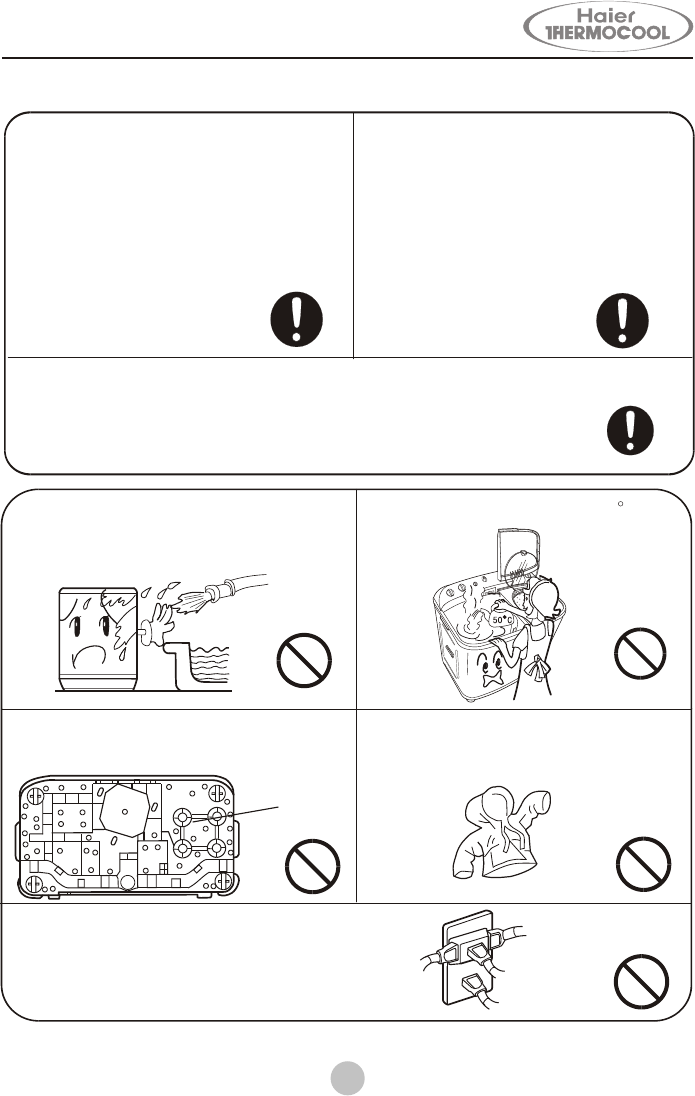 Haier
THERMOCOOL

50°C