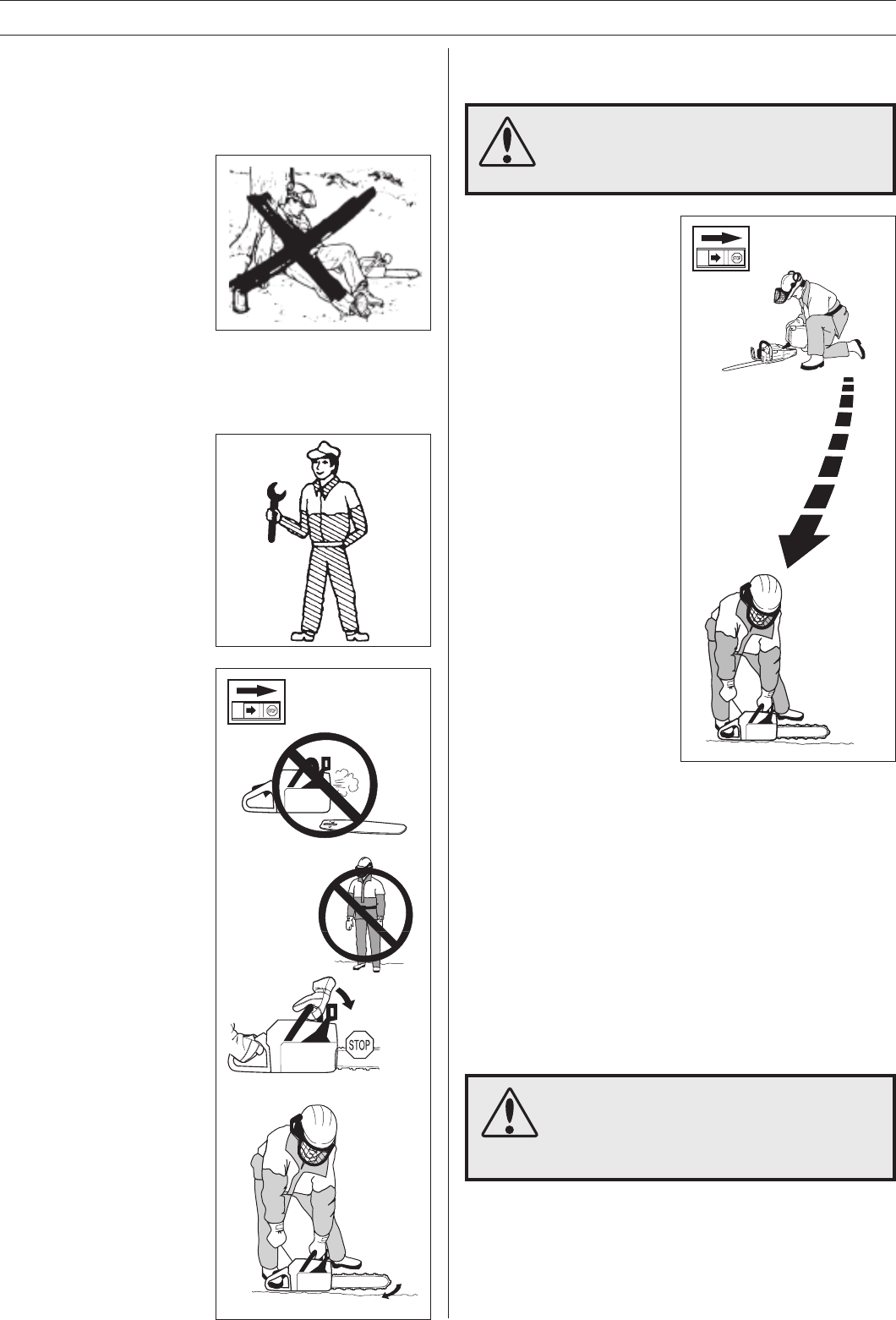 STOP

STOP

STOP