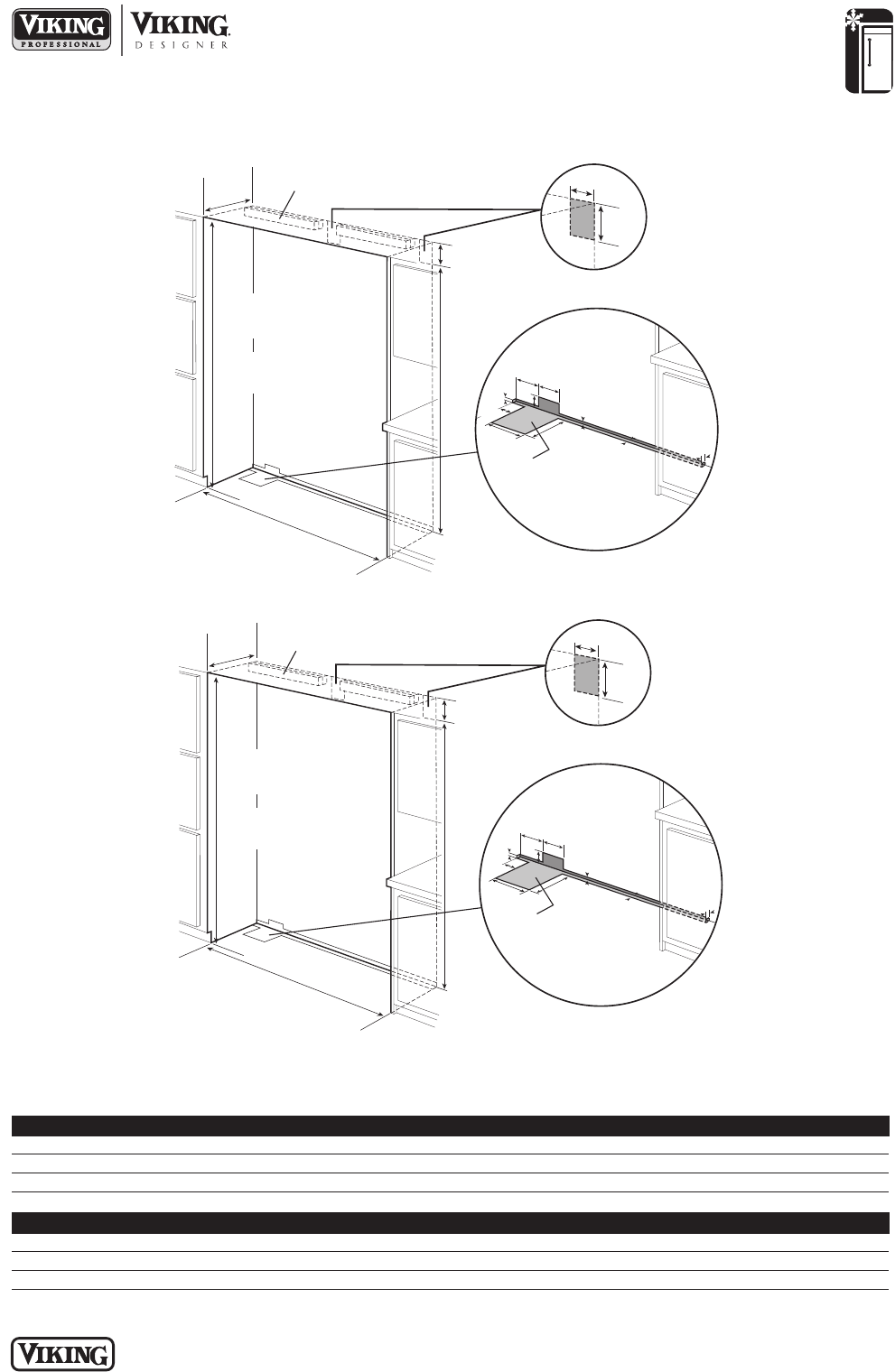 VIKING
PROFESSIONAL

VIKING
DESIGNER

VIKING