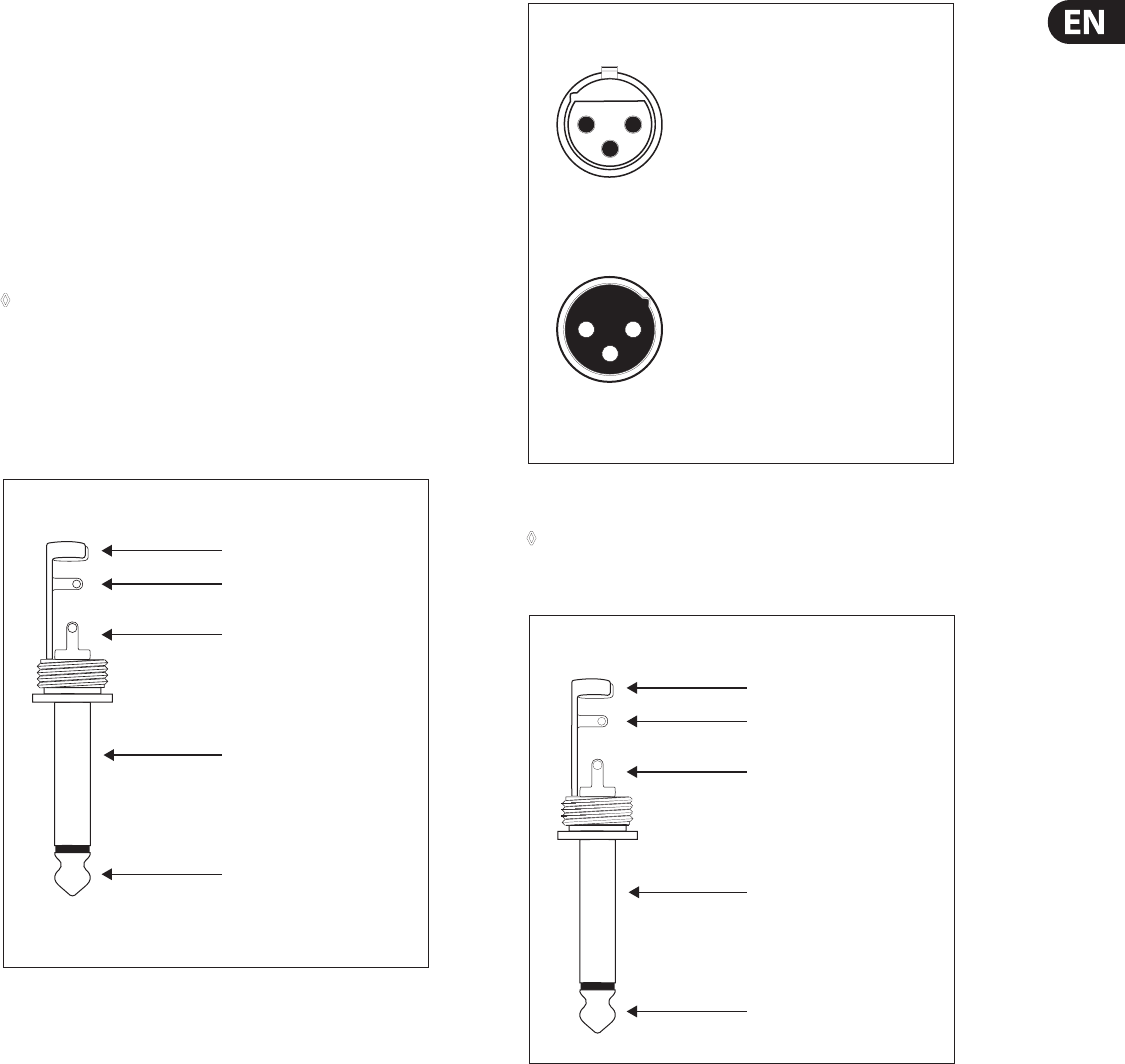 EN