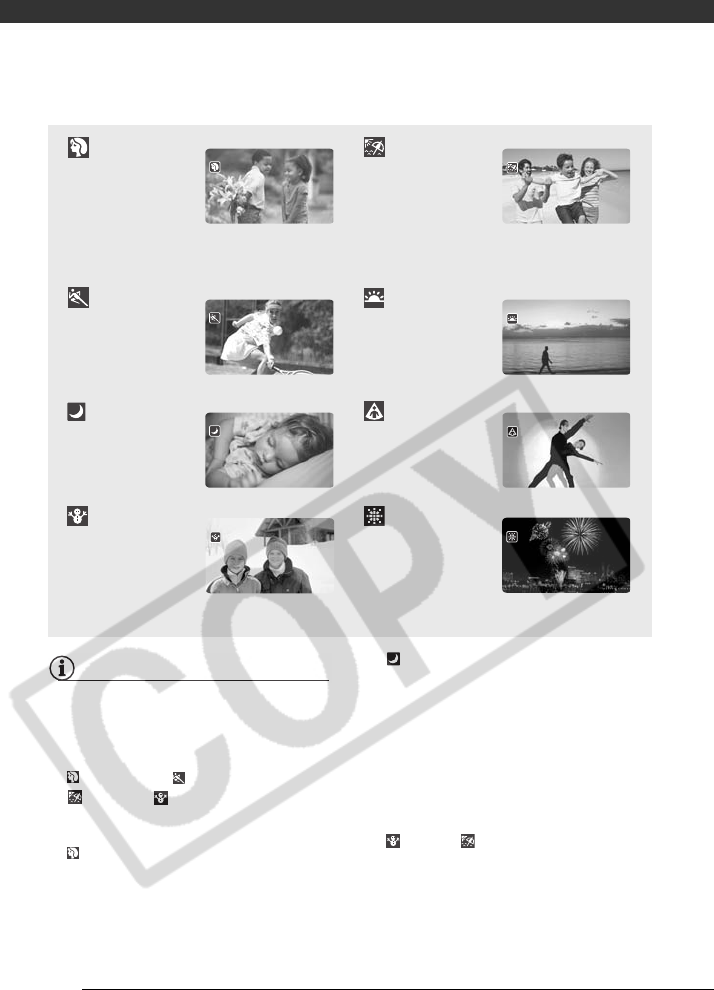 COPY