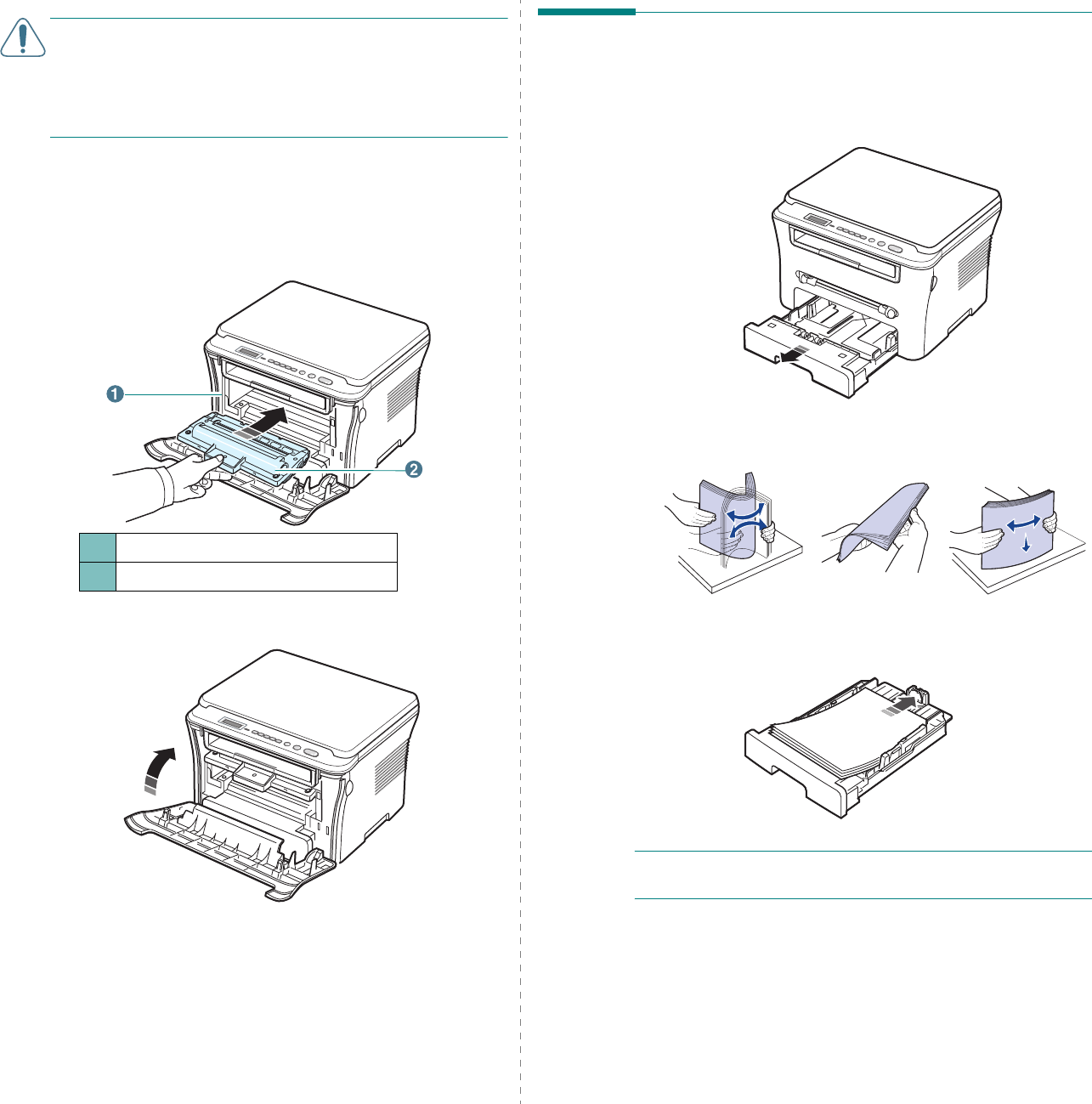 1

2