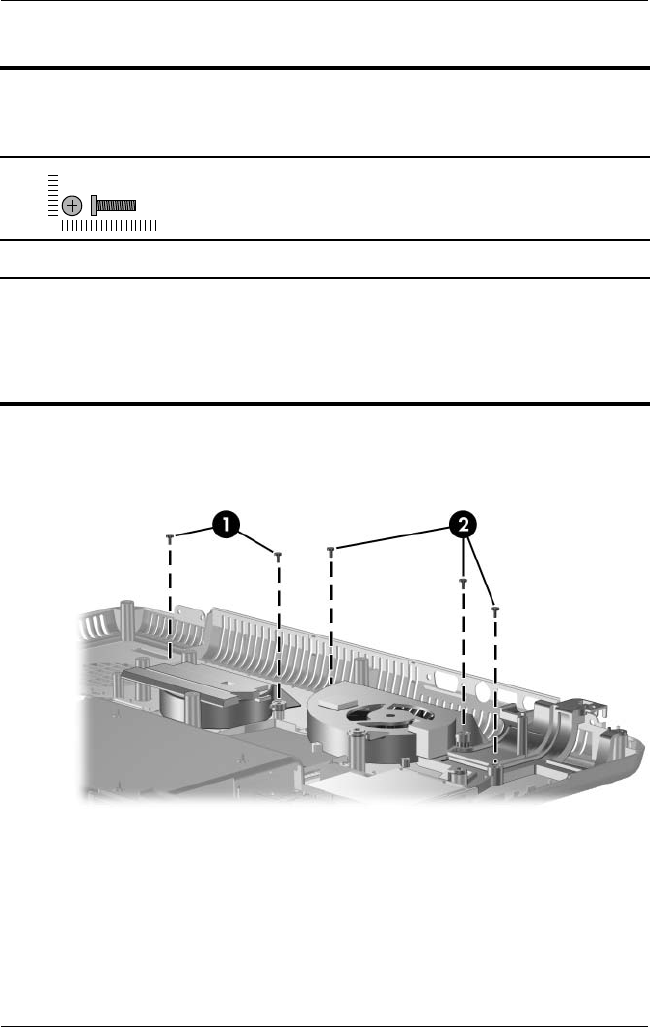 1

2