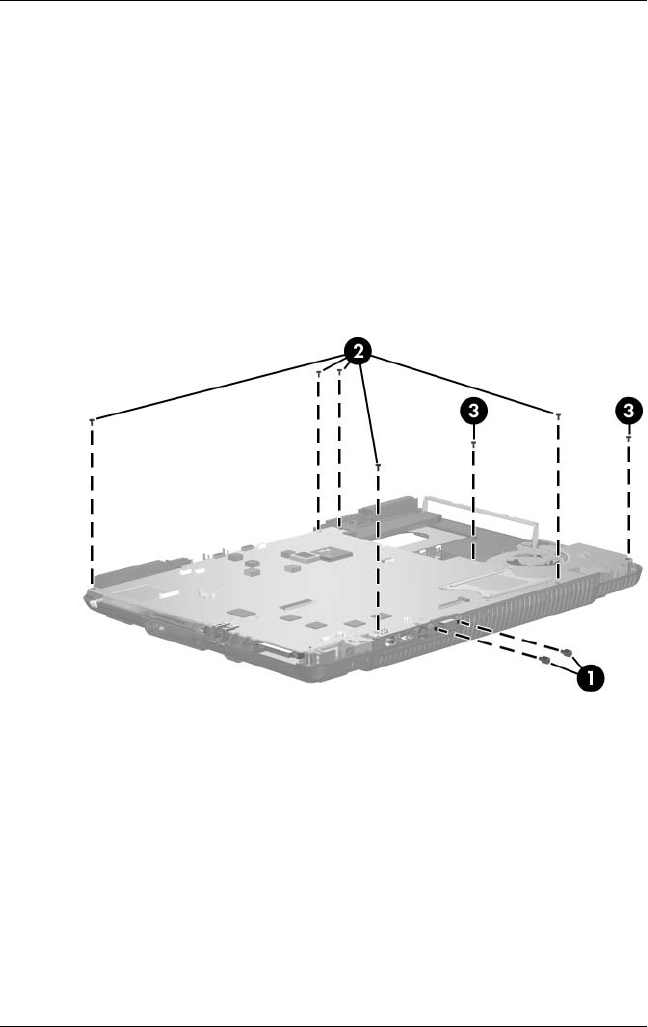 2
3
3
1