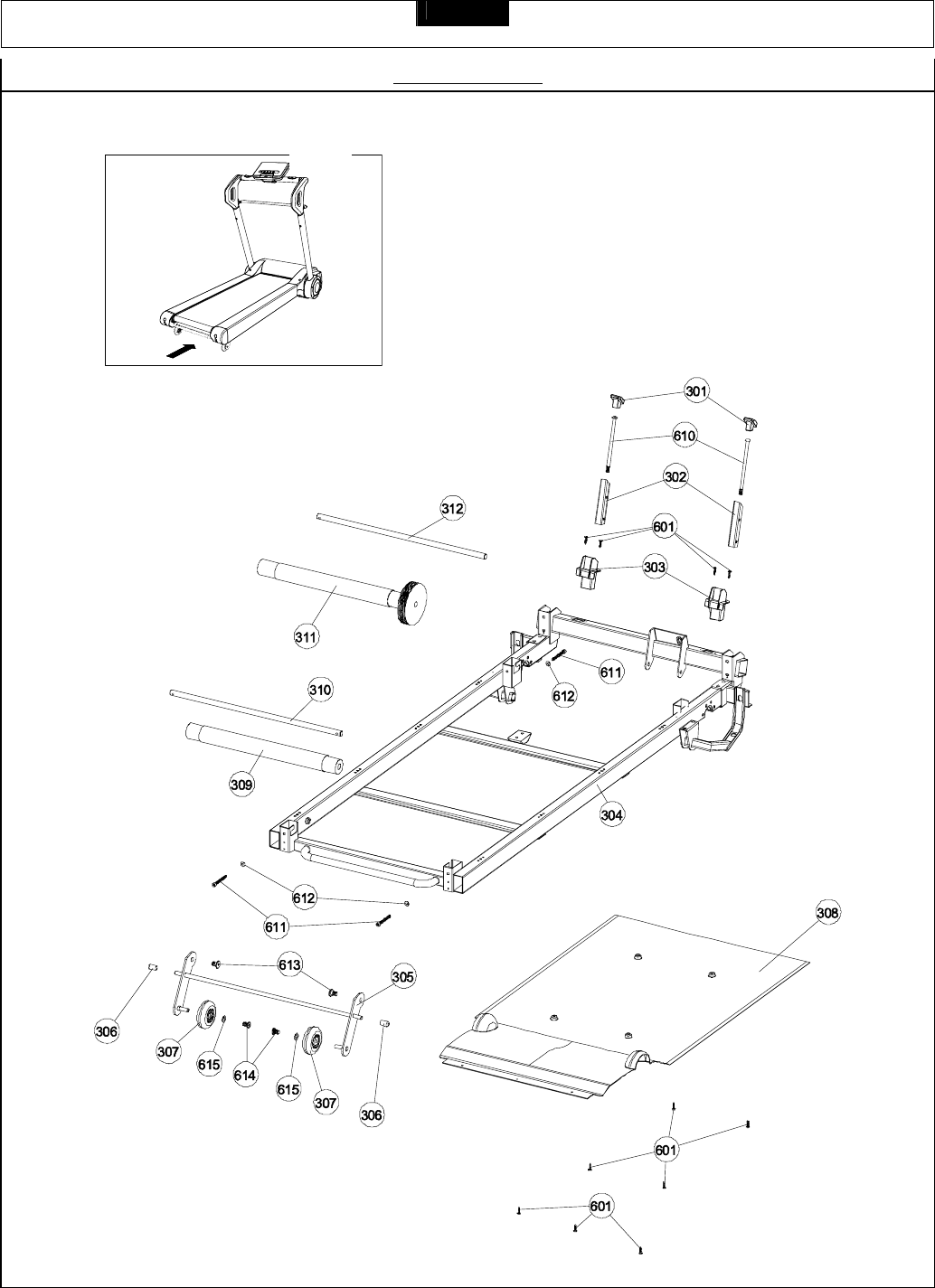 301
610
302
312
601
303
311
611
612
310
309
304
612
611
308
613
305
306
307
615
614
615
307
306
601
601