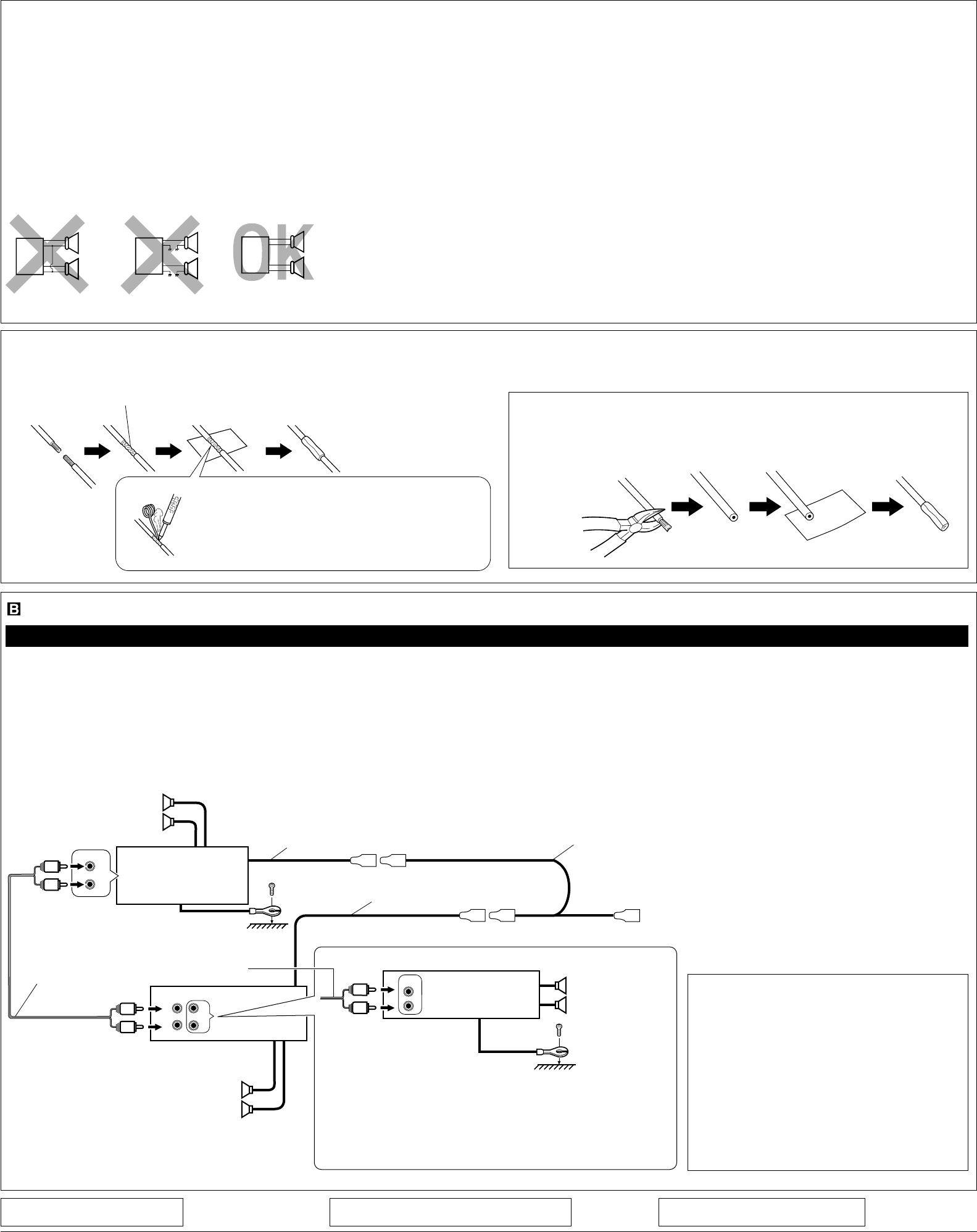 OK

B