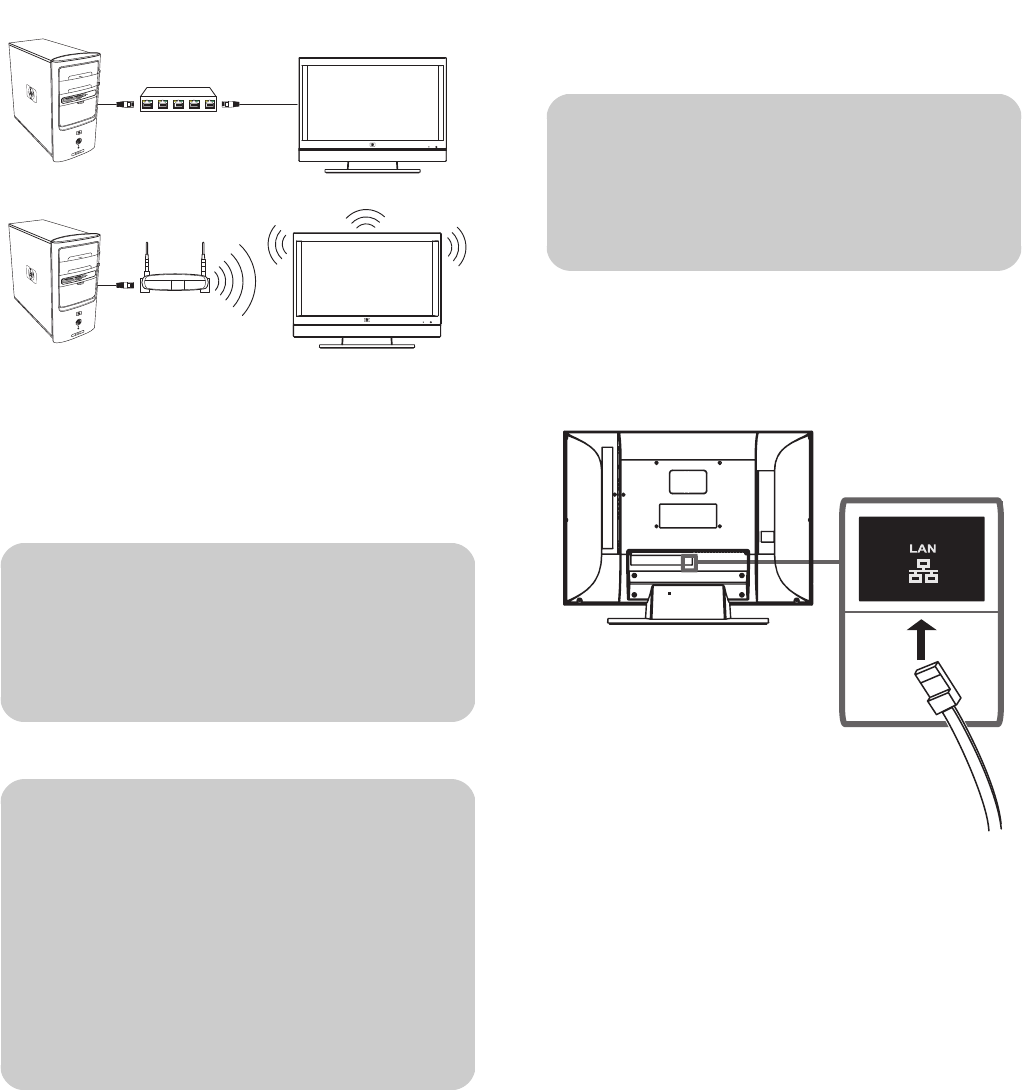 LAN