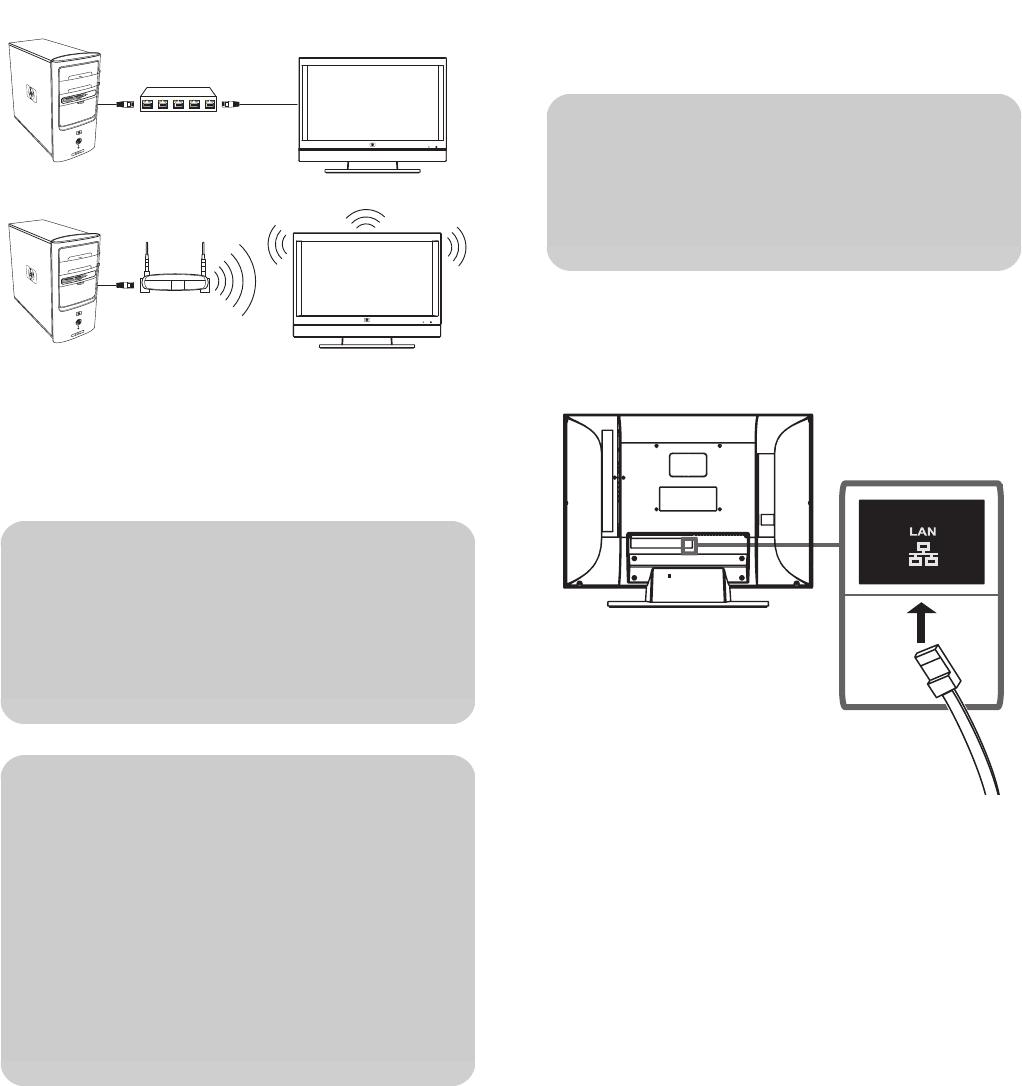 LAN