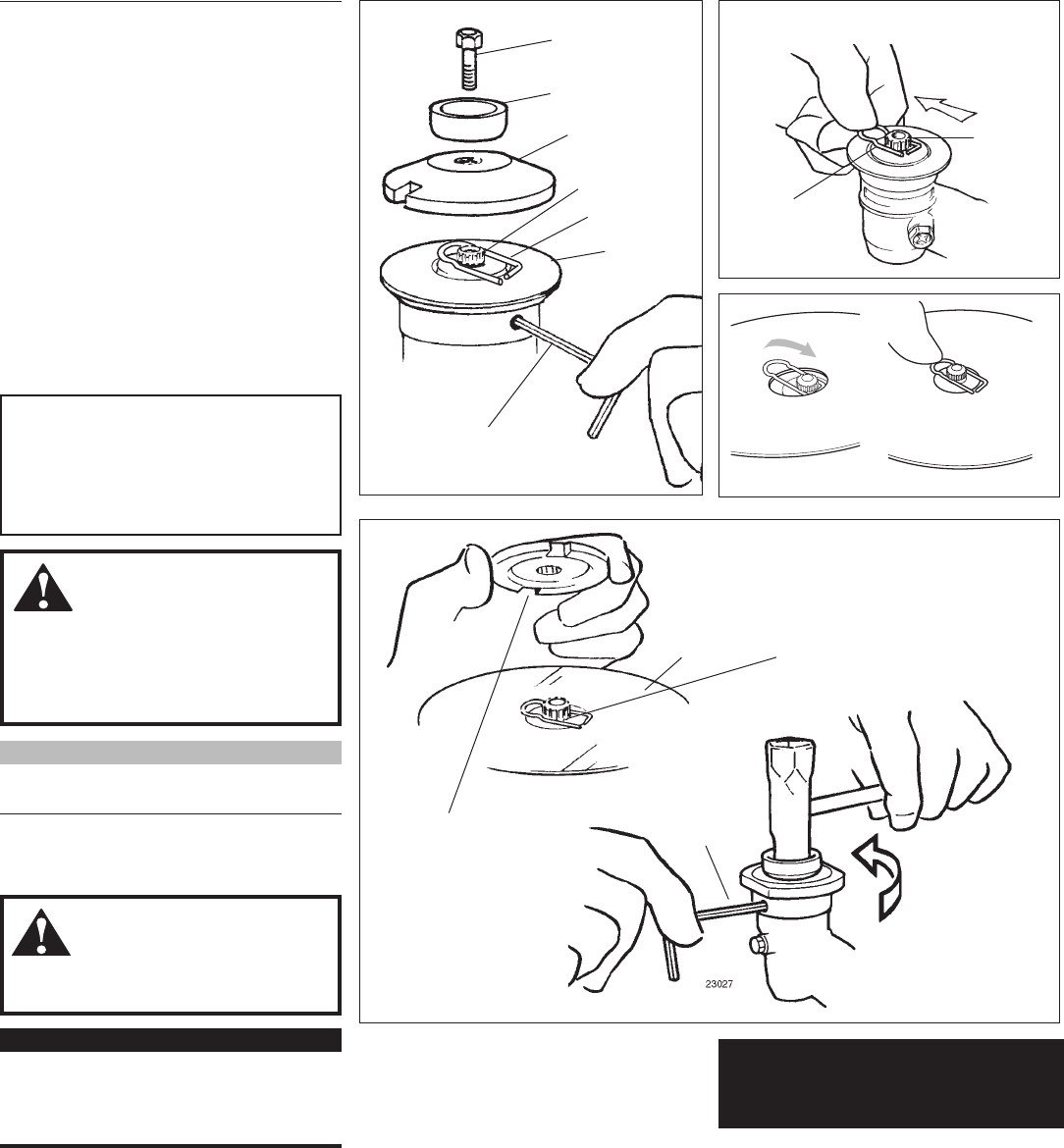 23027