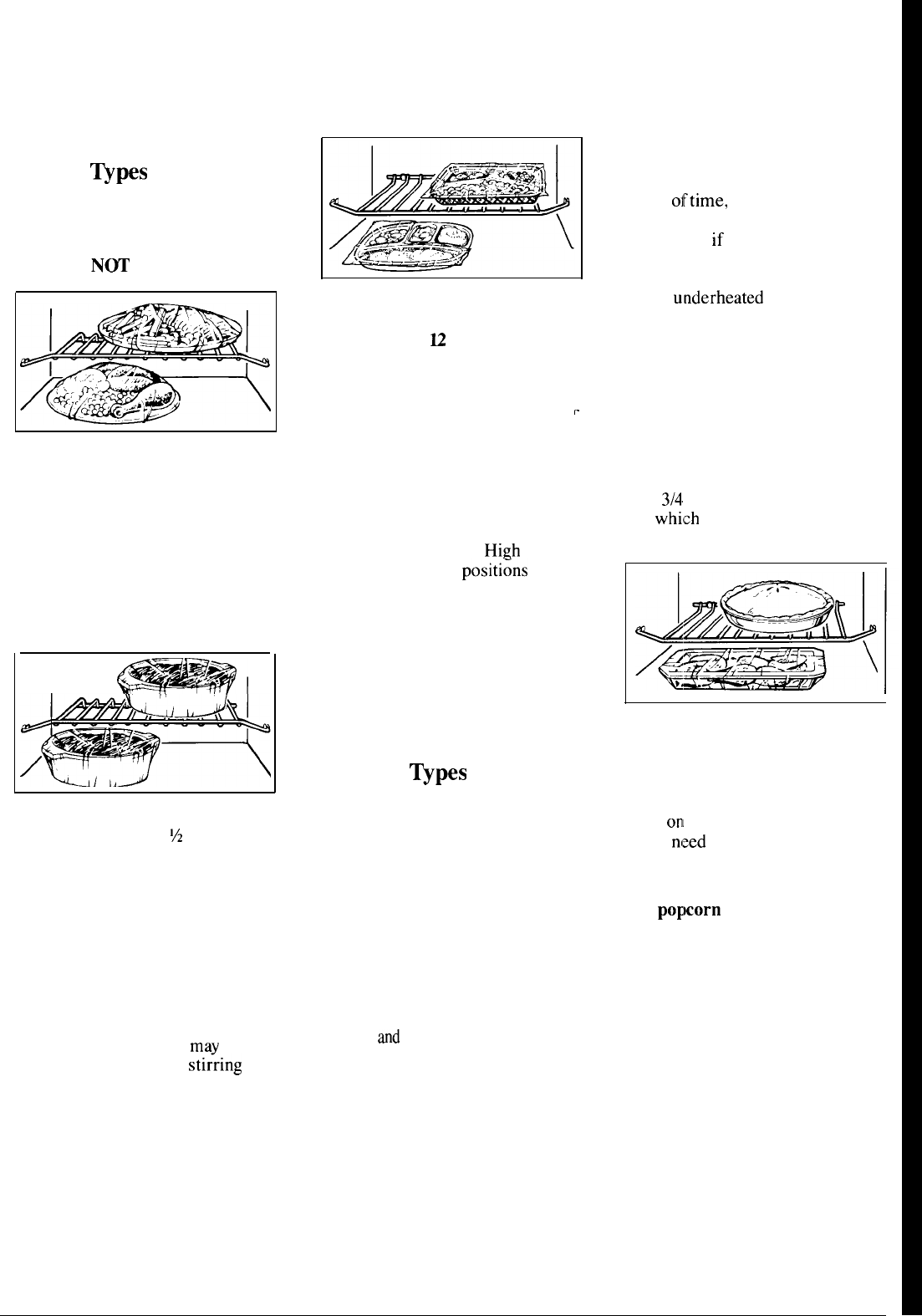 Types

NOT

½

may
stirring

12

High
positions

Types

and

of time,

if

underheated

3/4
which

on
need

popcorn