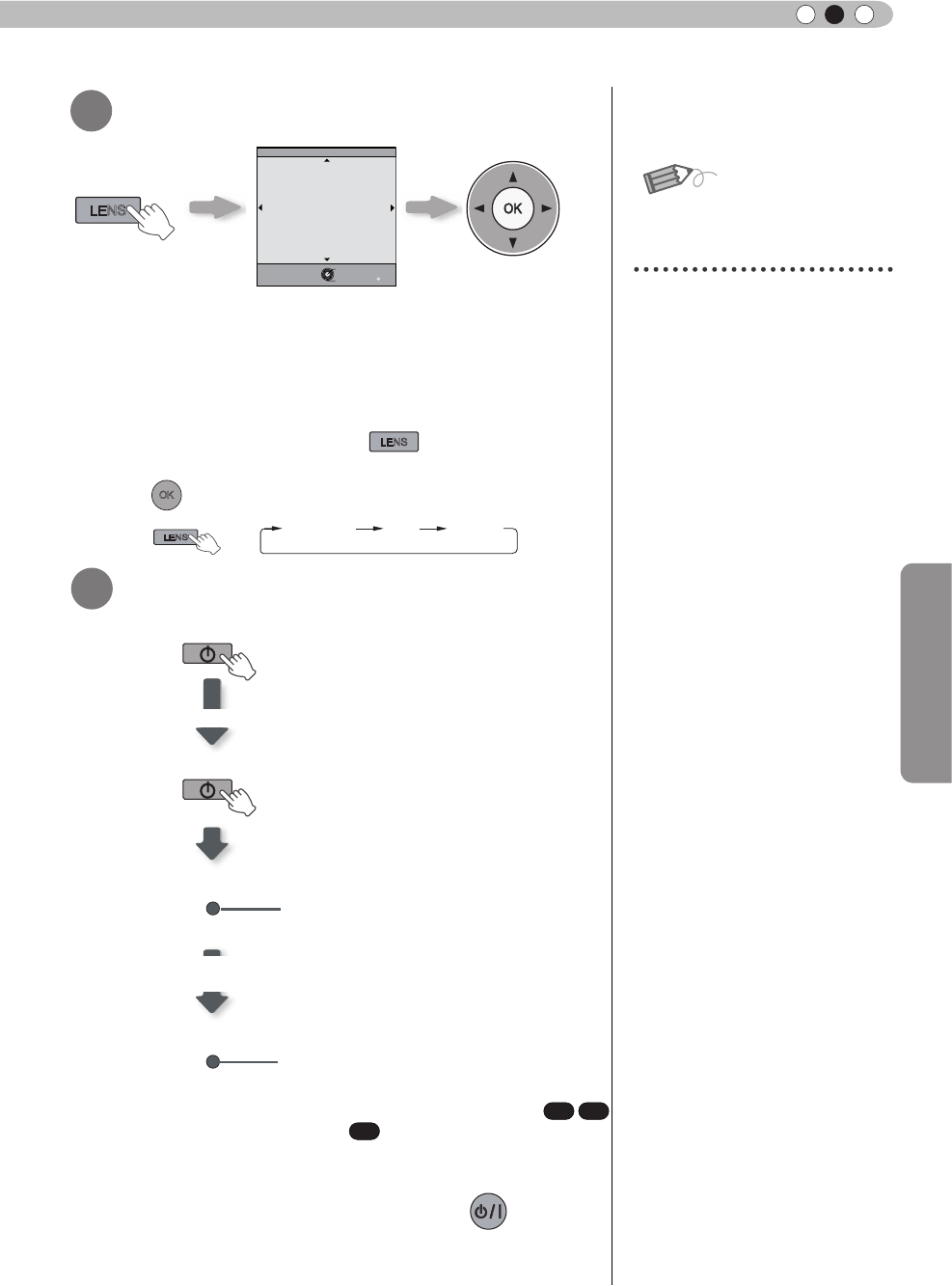 LENS

OK

LENS

OK

LENS