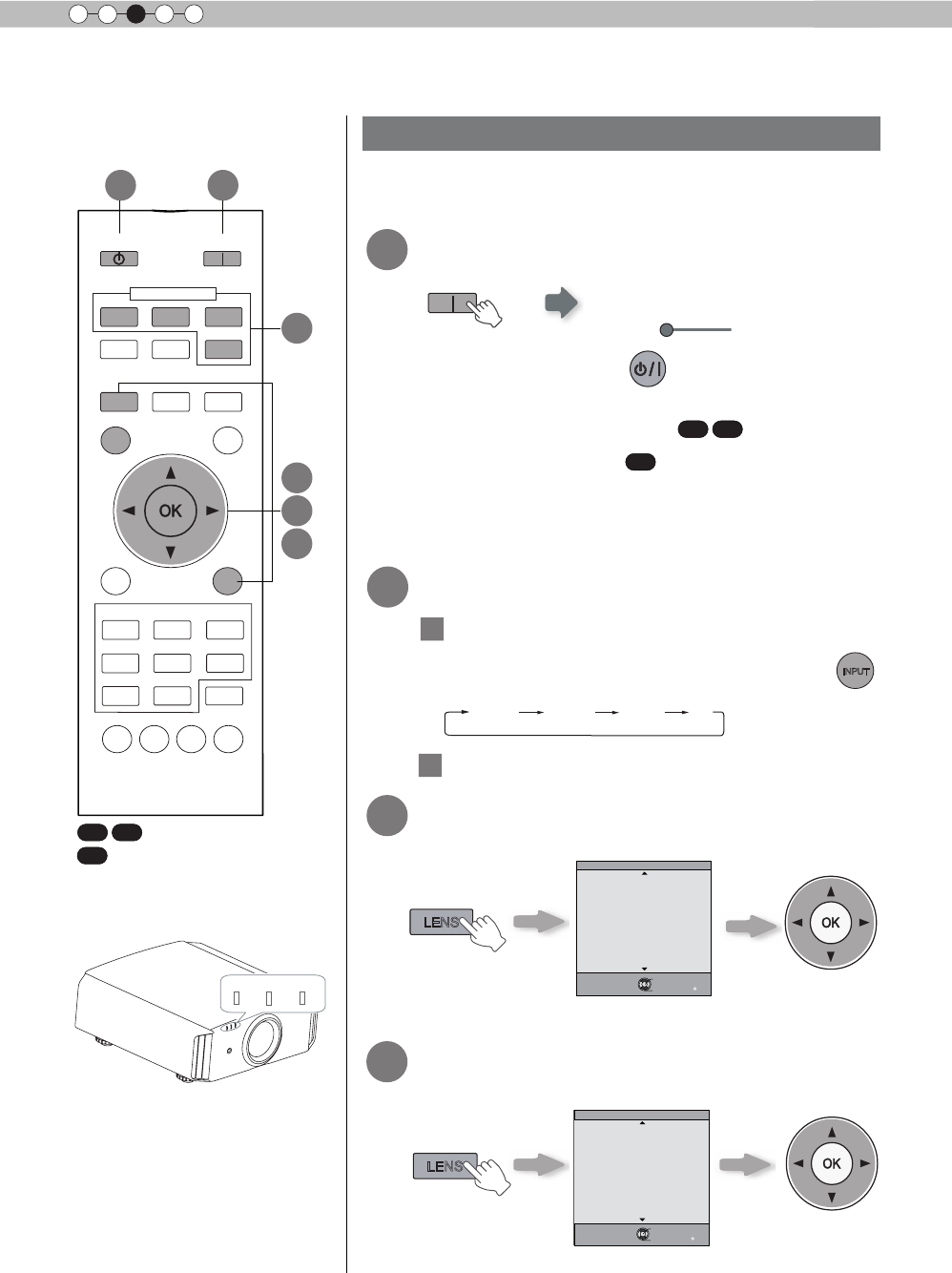 OK

INPUT

LENS

OK

LENS

OK