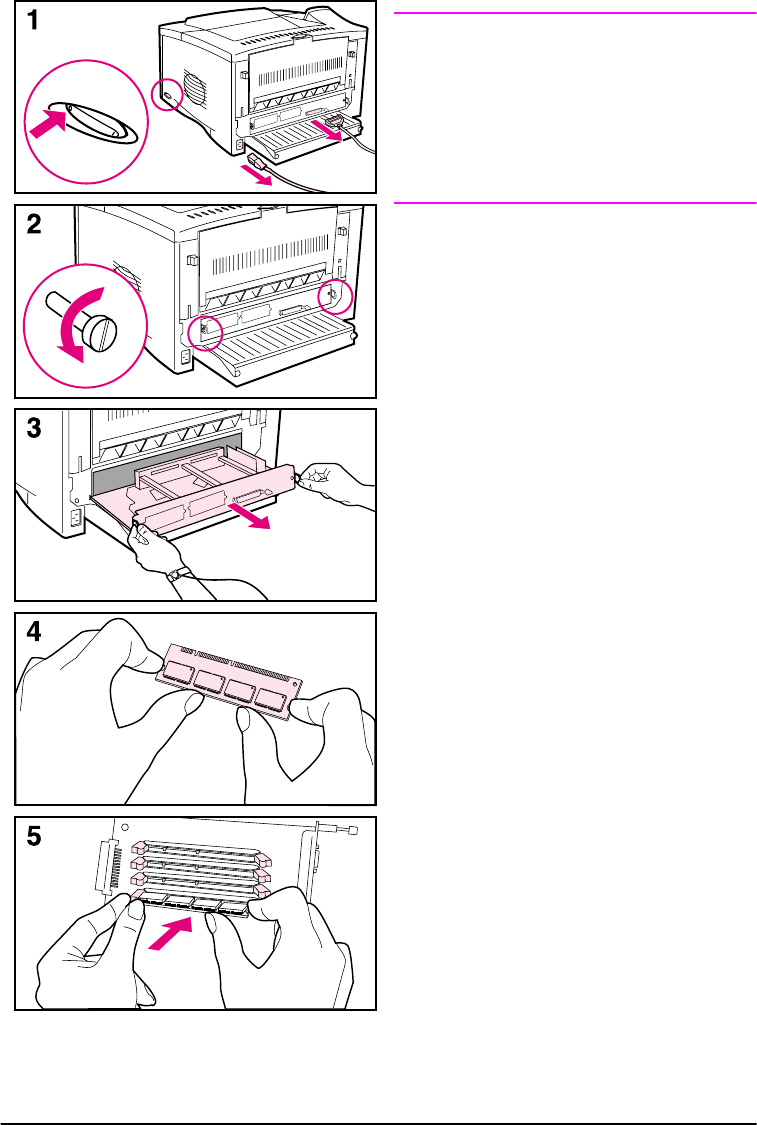 1

2

3

4

5