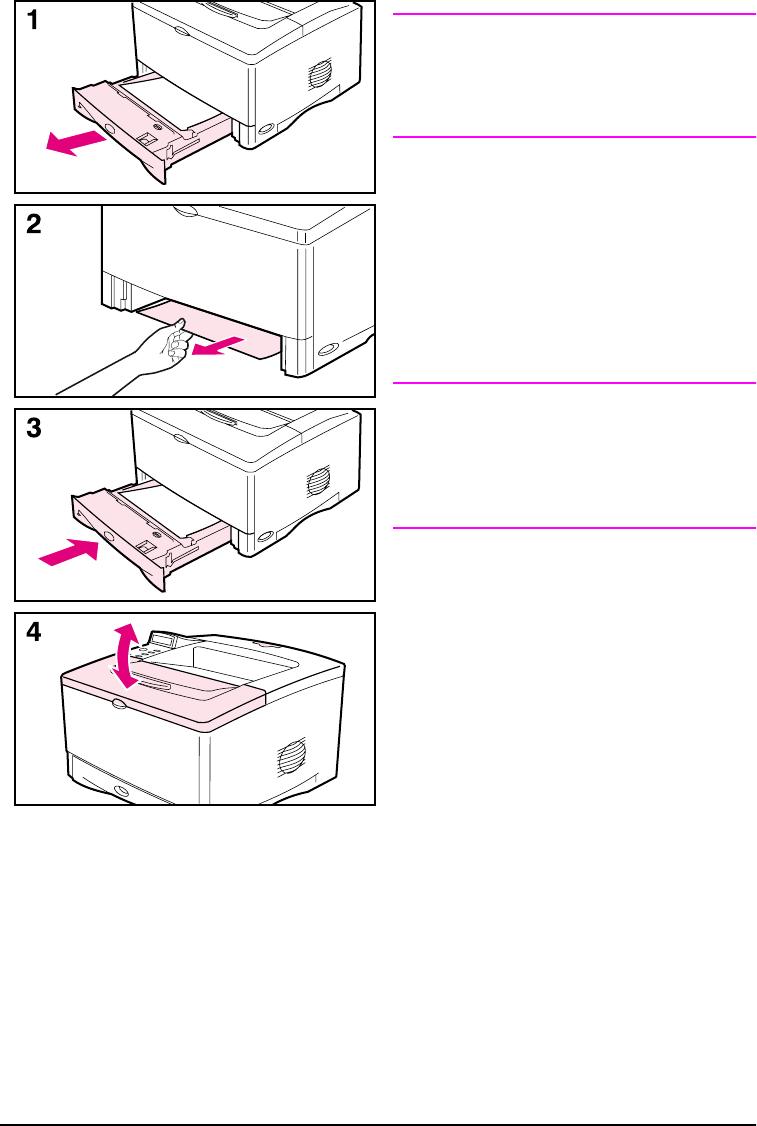 1

2

3

4