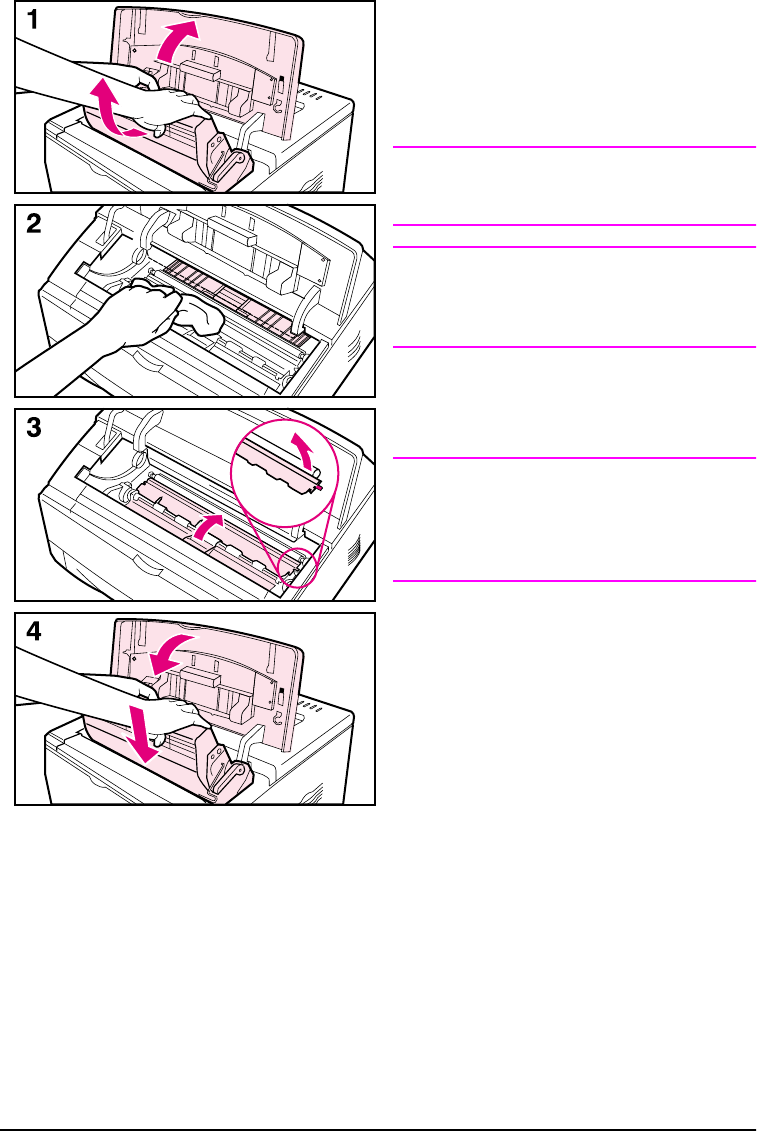 1

2

3

4