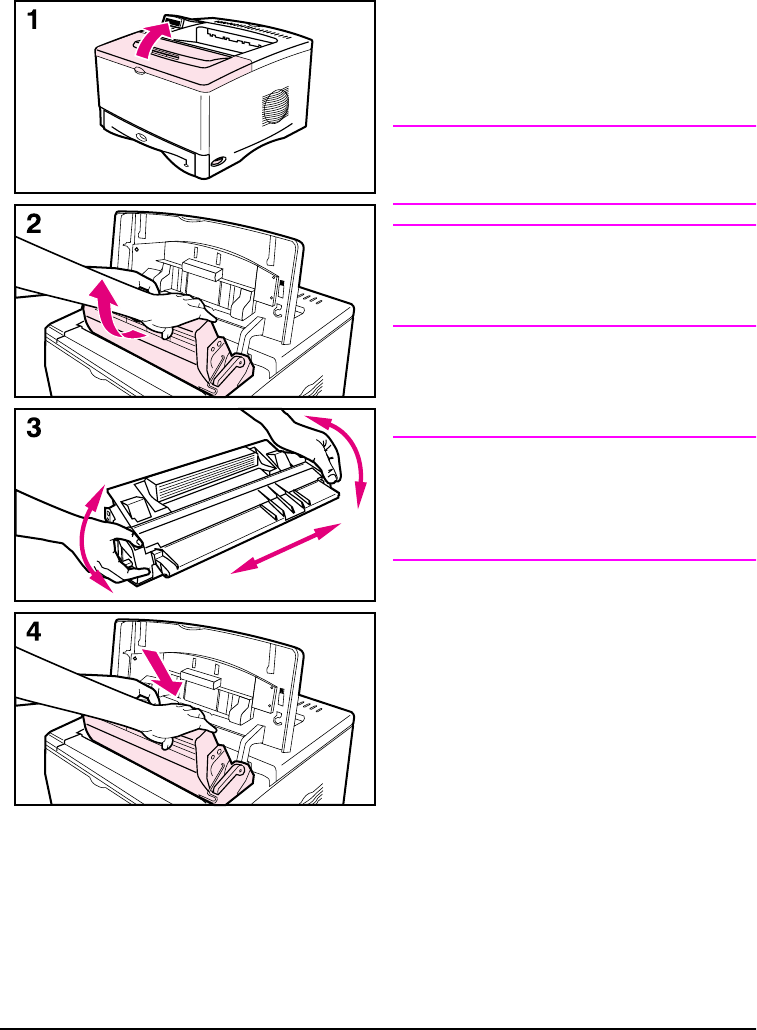 1

2

3

4