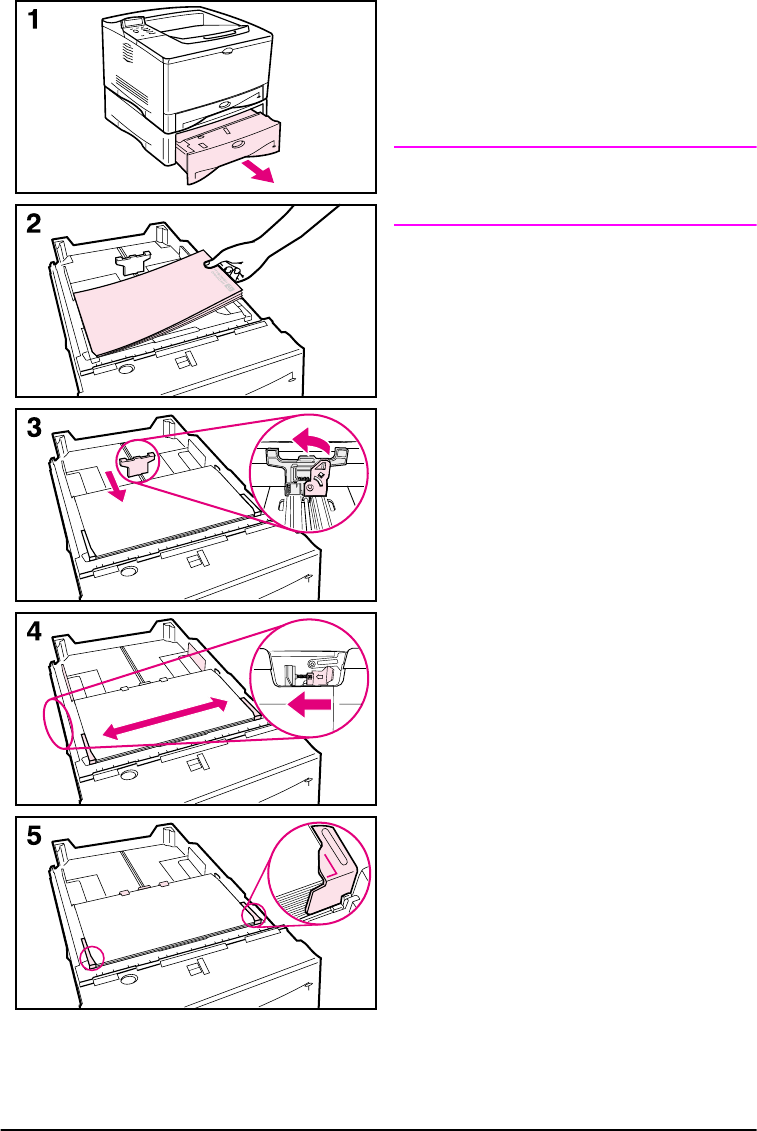 1

2

3

4

5