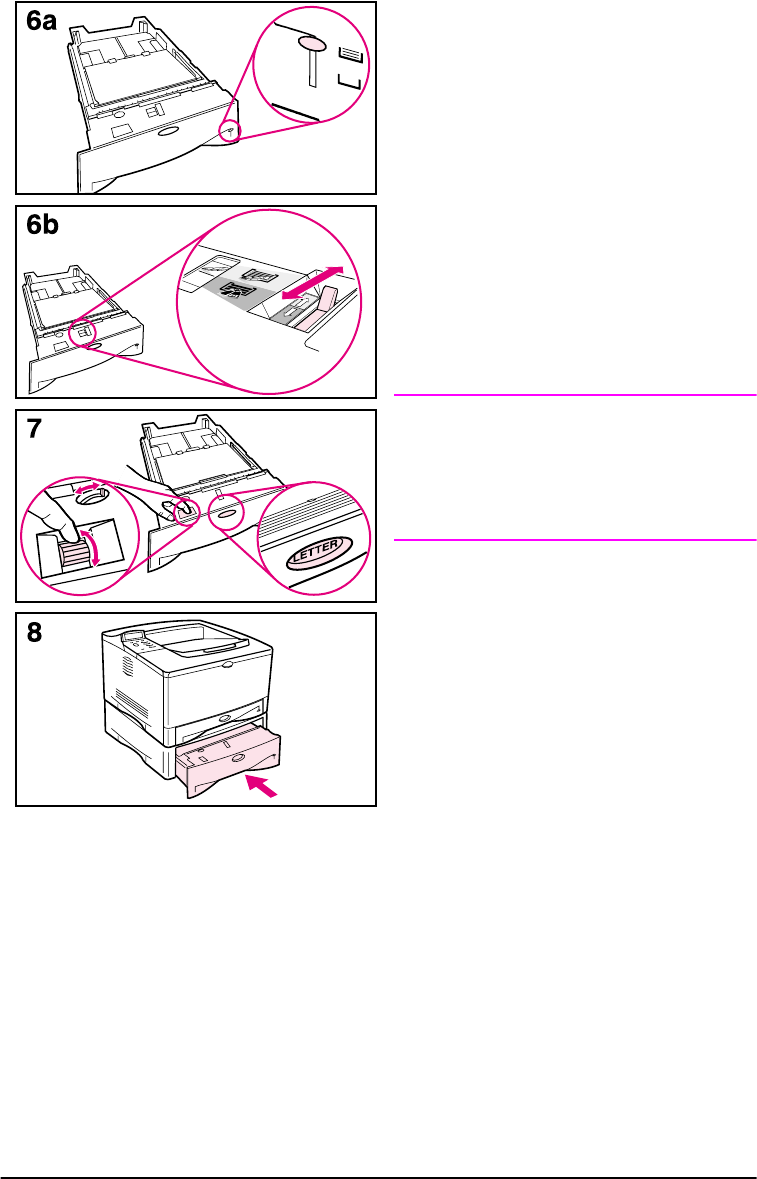 6a

6b

7

LETTER

8