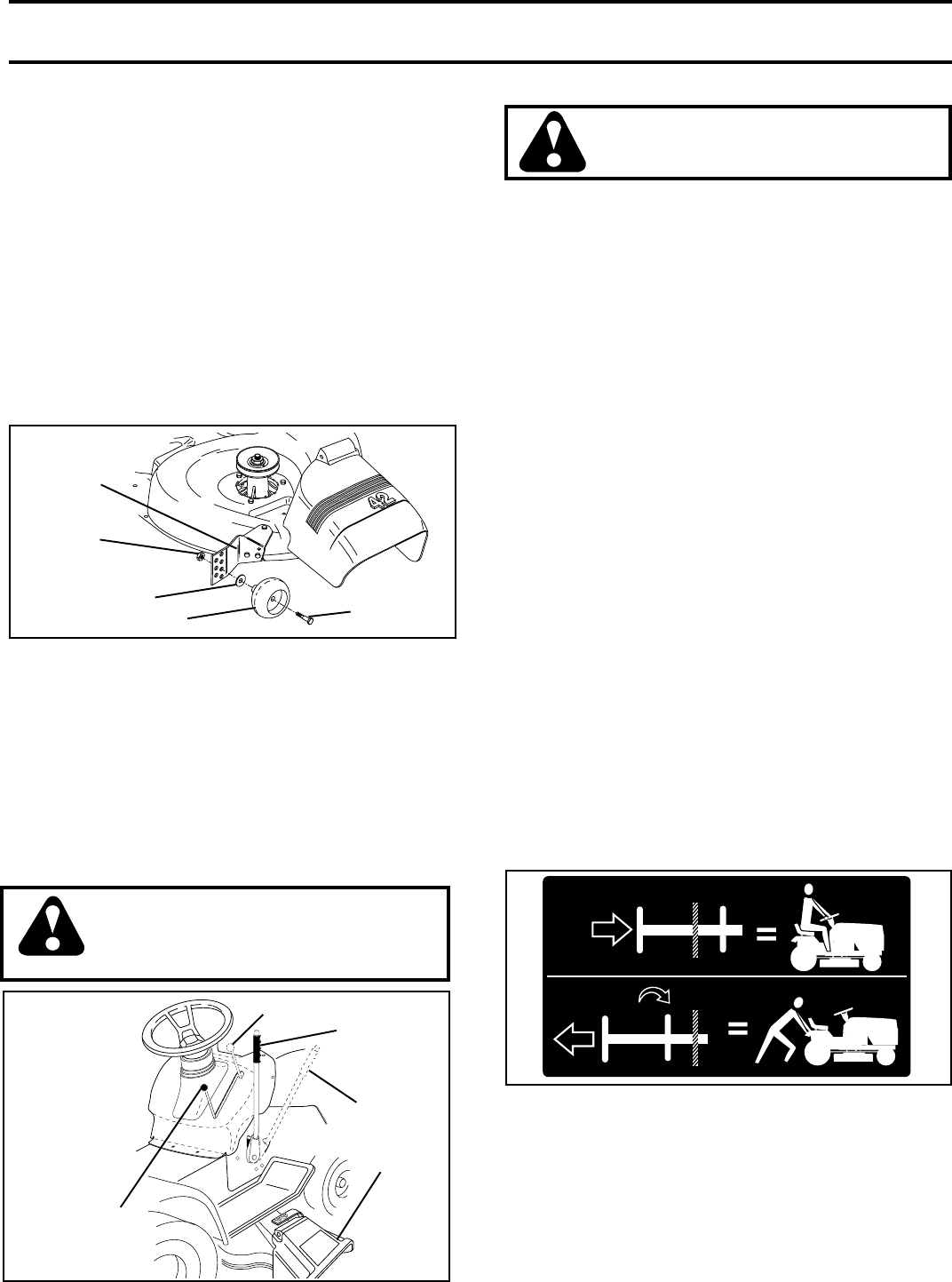 42