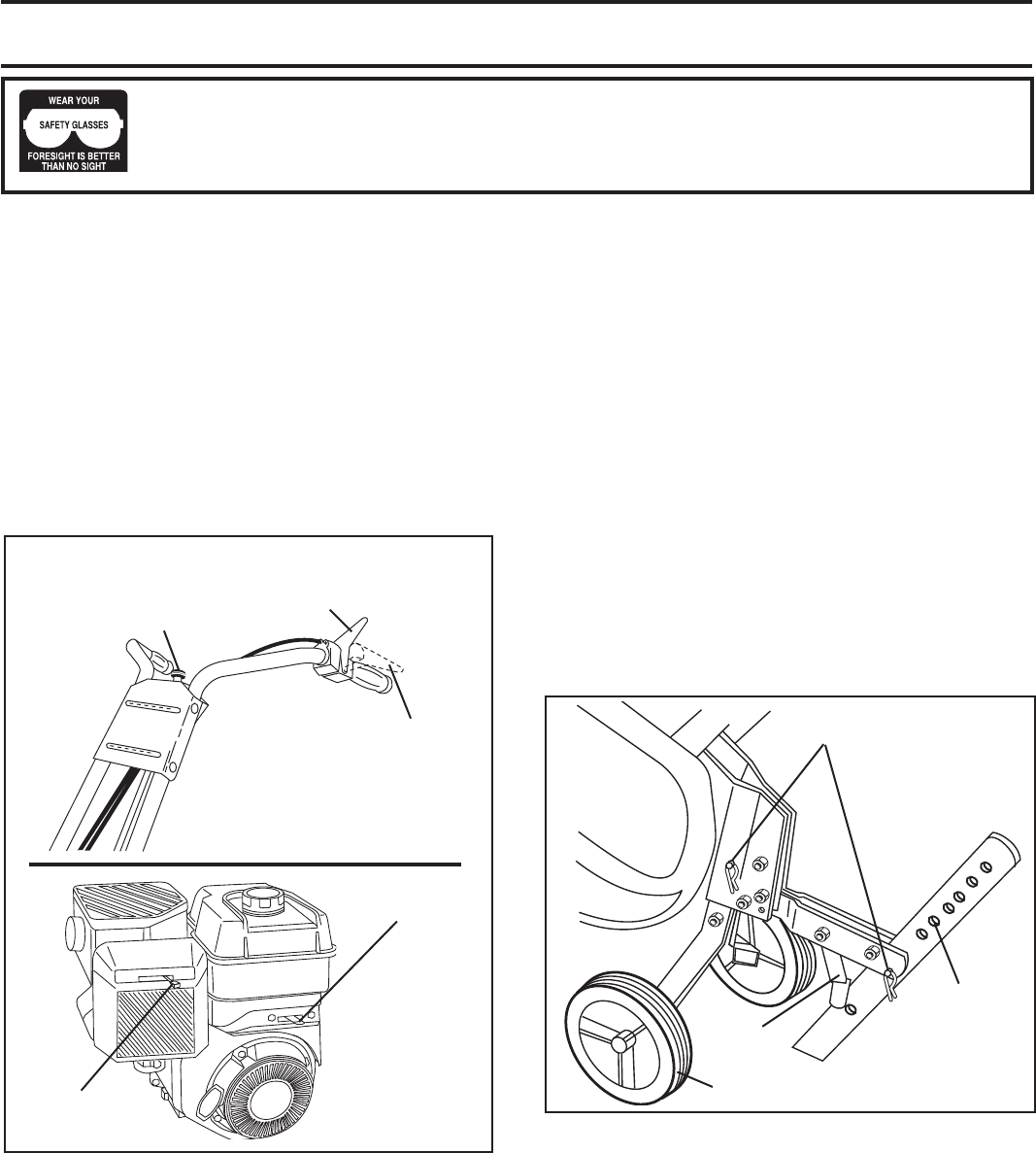 WEAR YOUR
SAFETY GLASSES
FORESIGHT IS BETTER THAN NO SIGHT