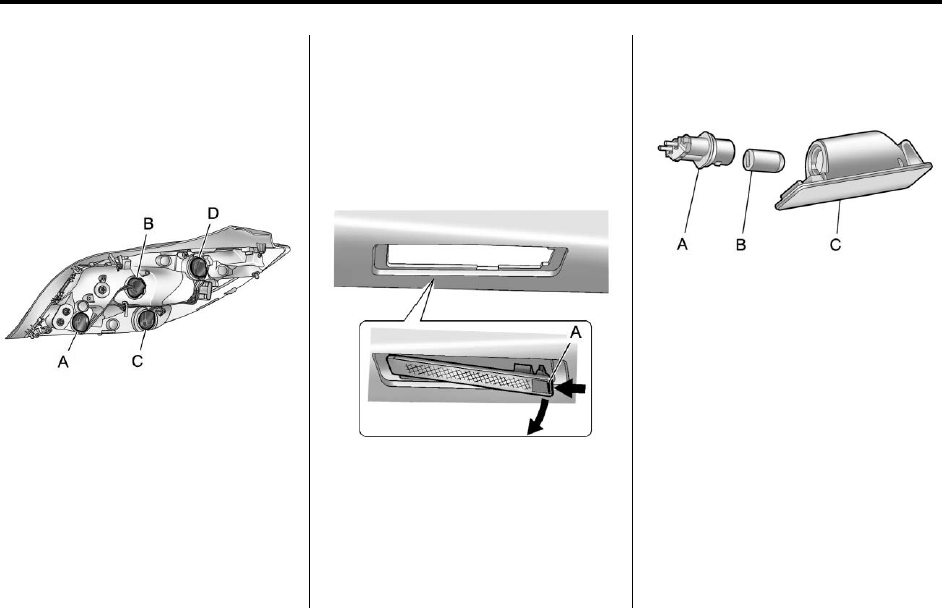 B
D
A
C

A

A
B
C