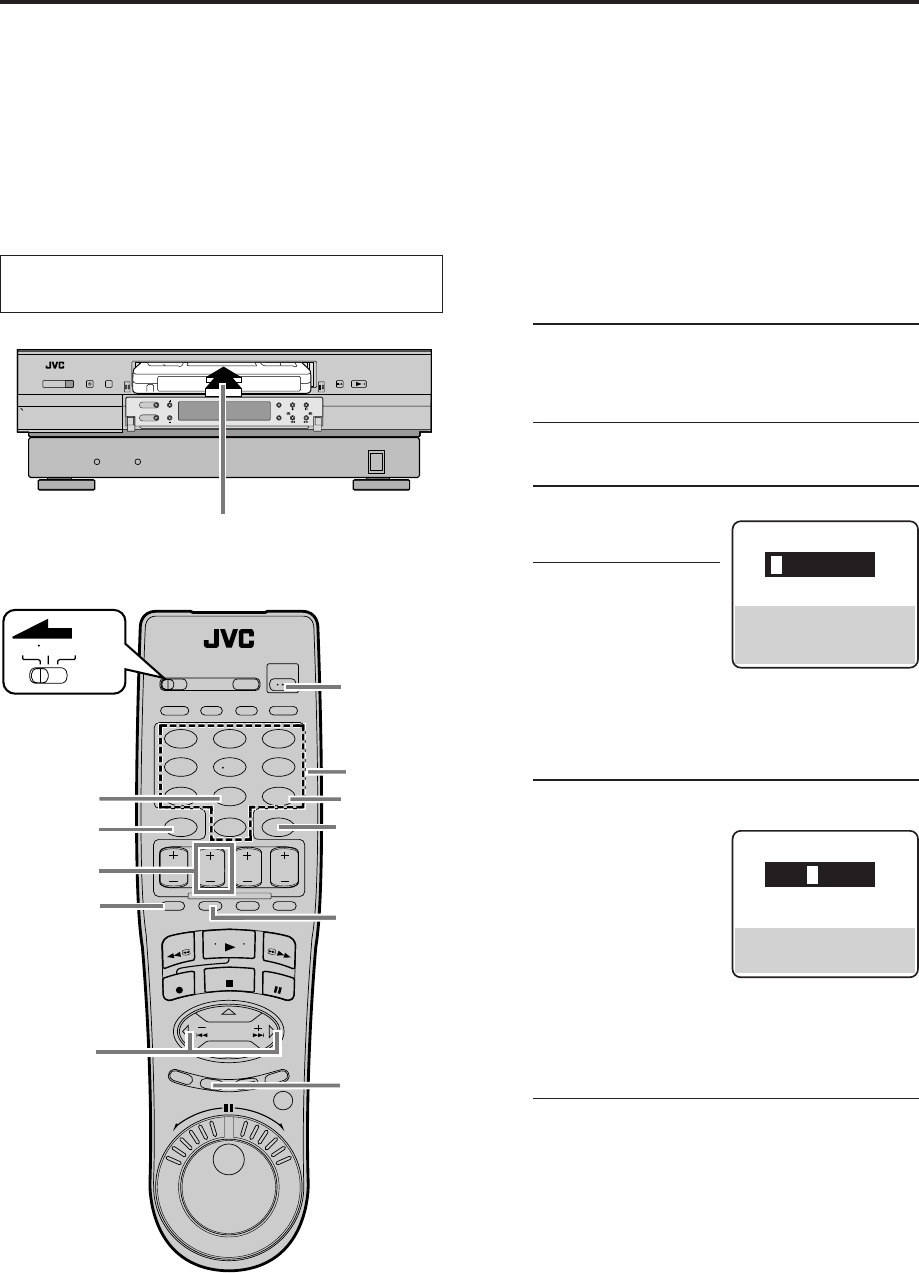 JVC

JVC