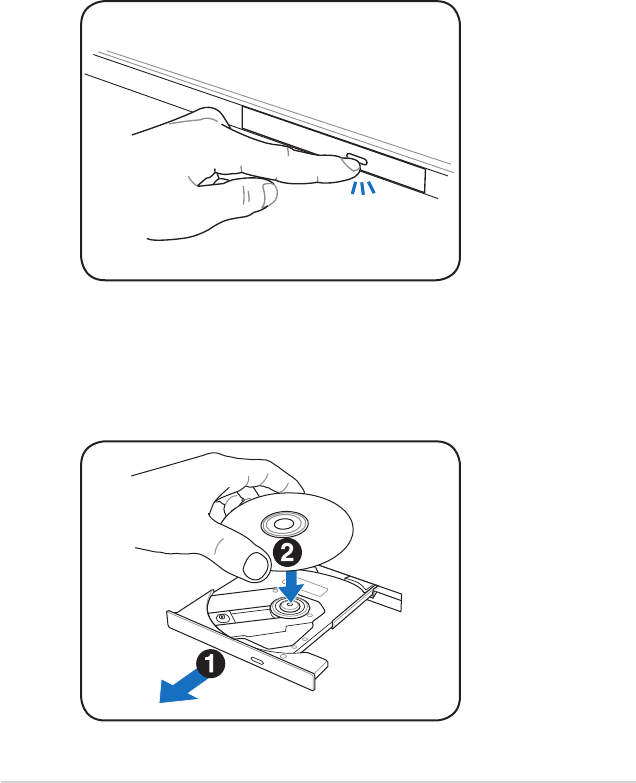 2

1