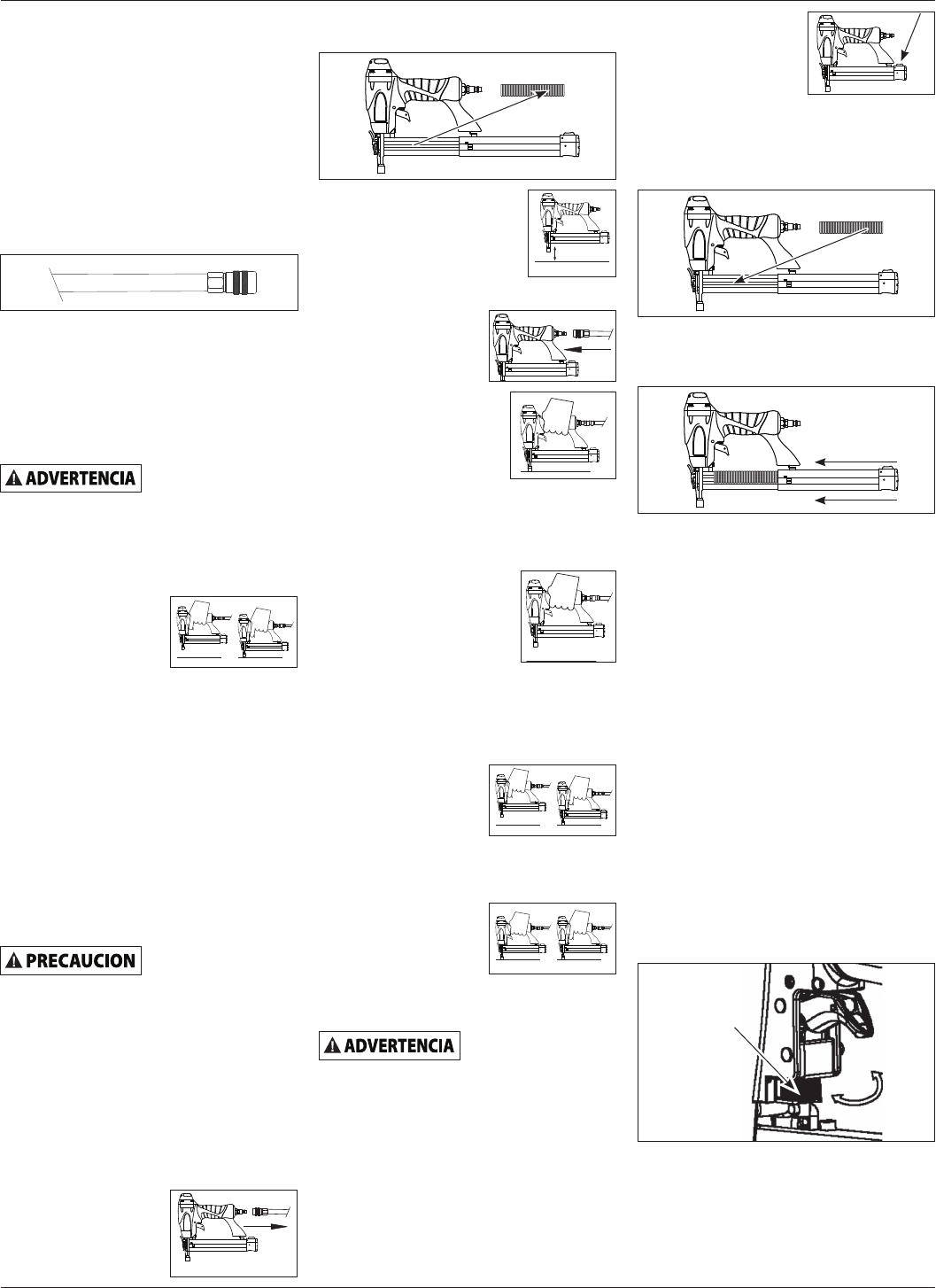 ADVERTENCIA

PRECAUCION

ADVERTENCIA