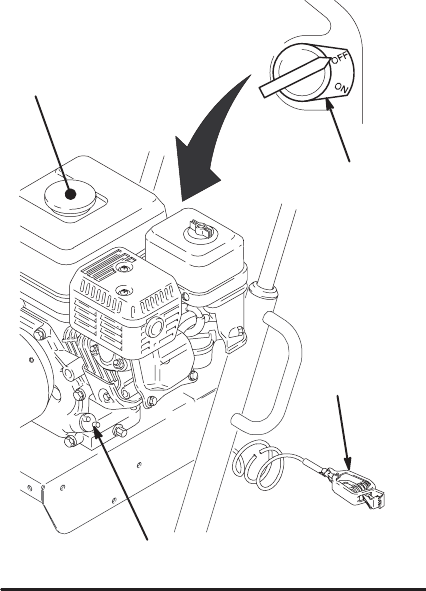 OFF
ON