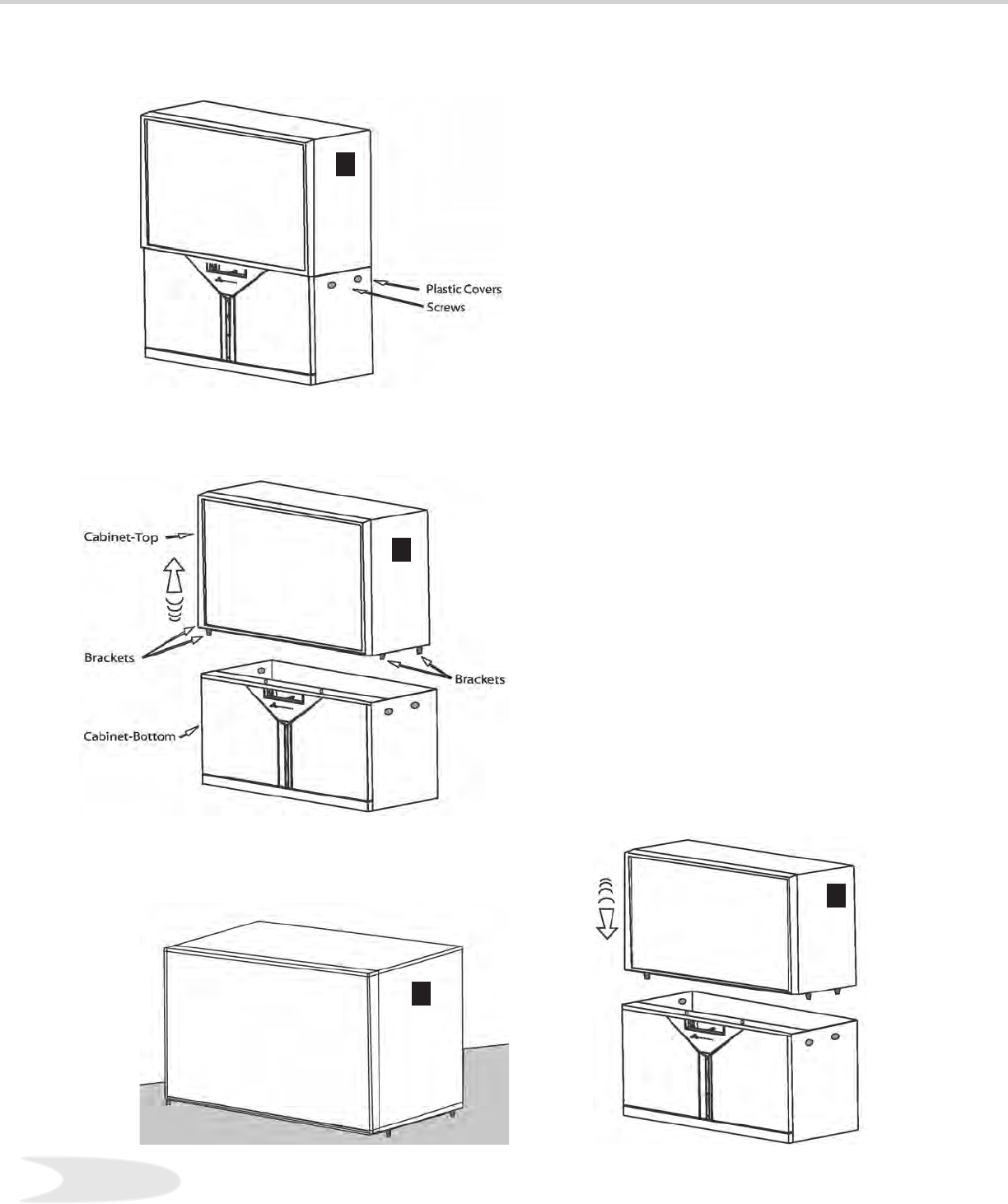 Plastic Covers
Screws

Cabinet-Top
Brackets
Brackets
Cabinet-Bottom