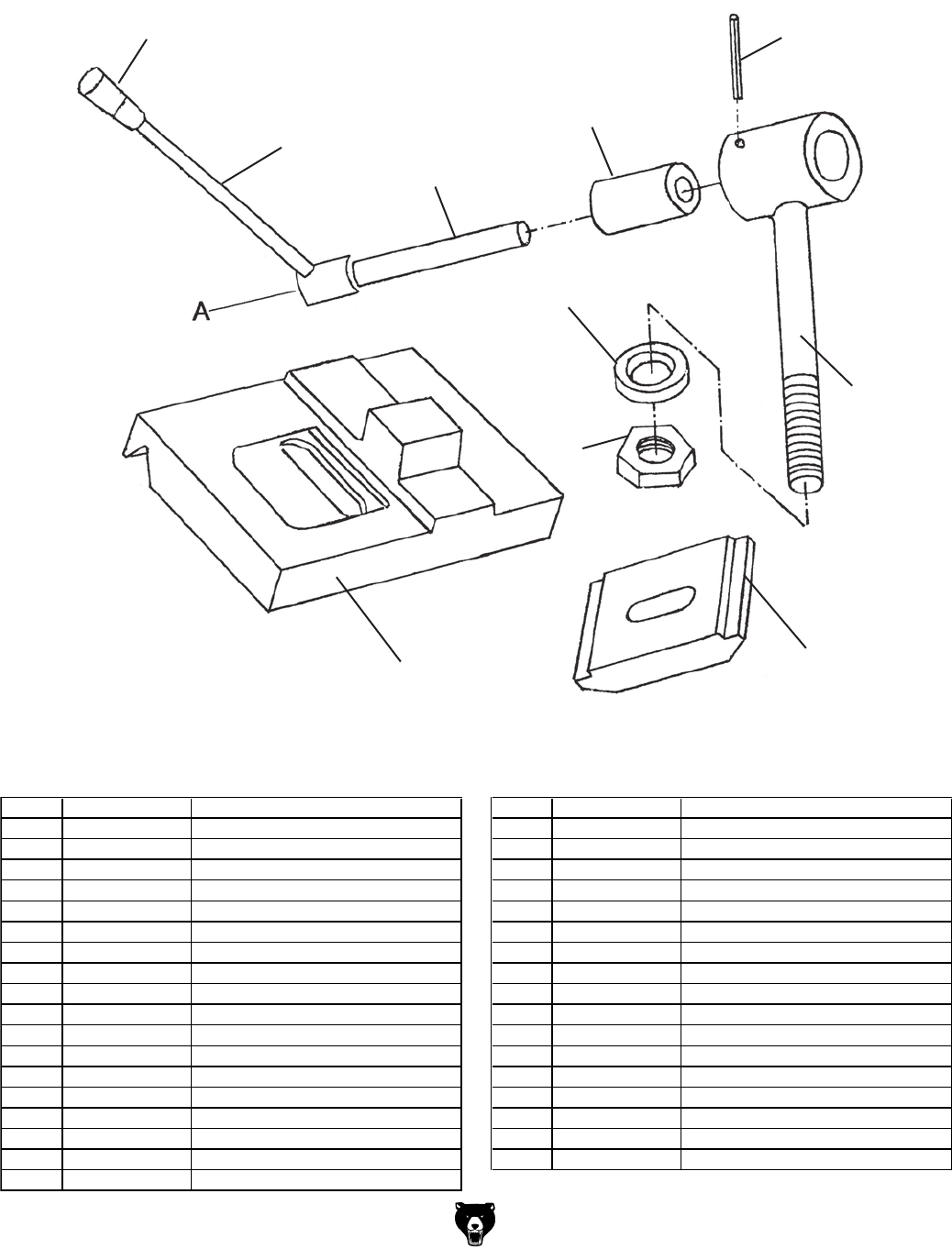 A