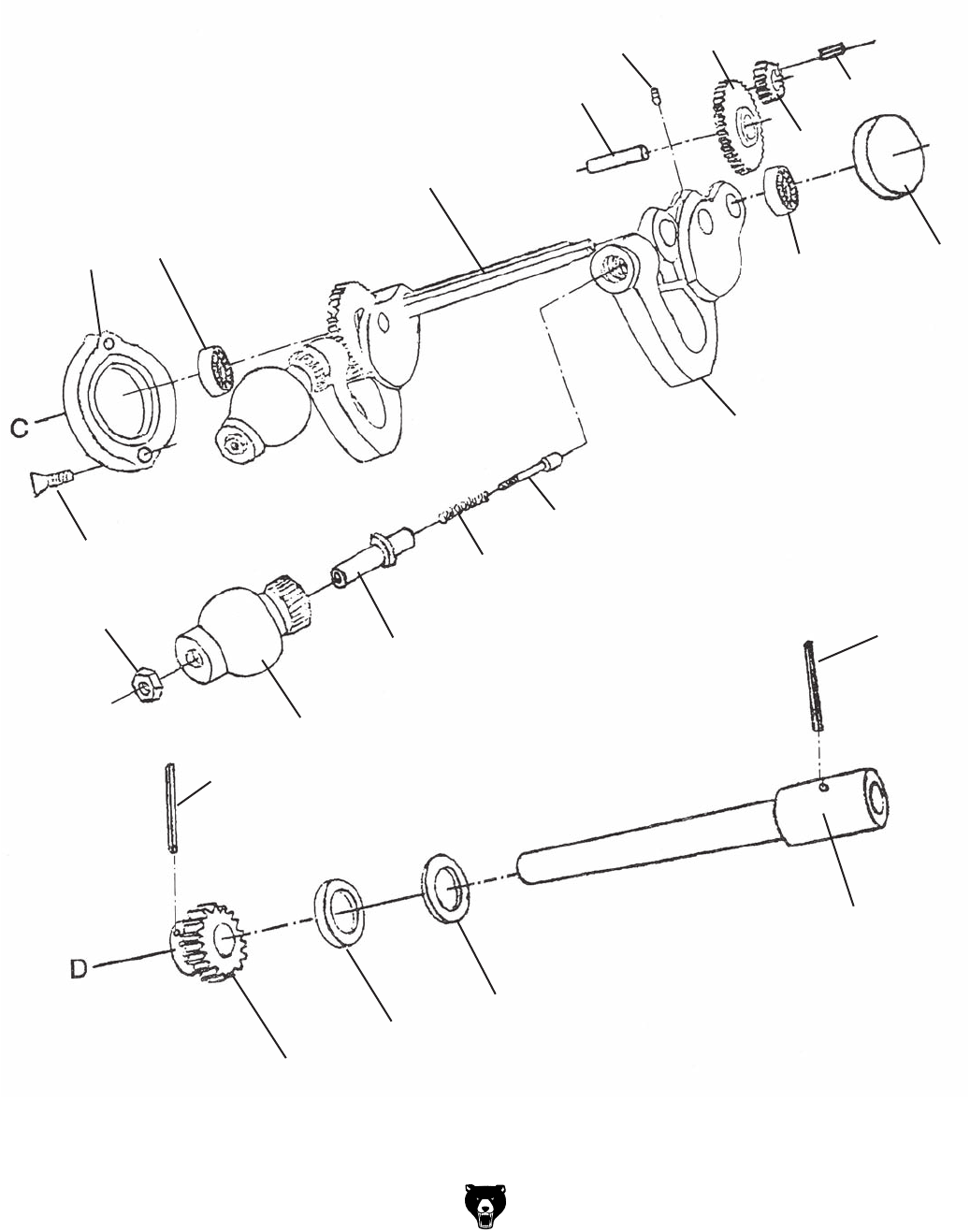 C

D