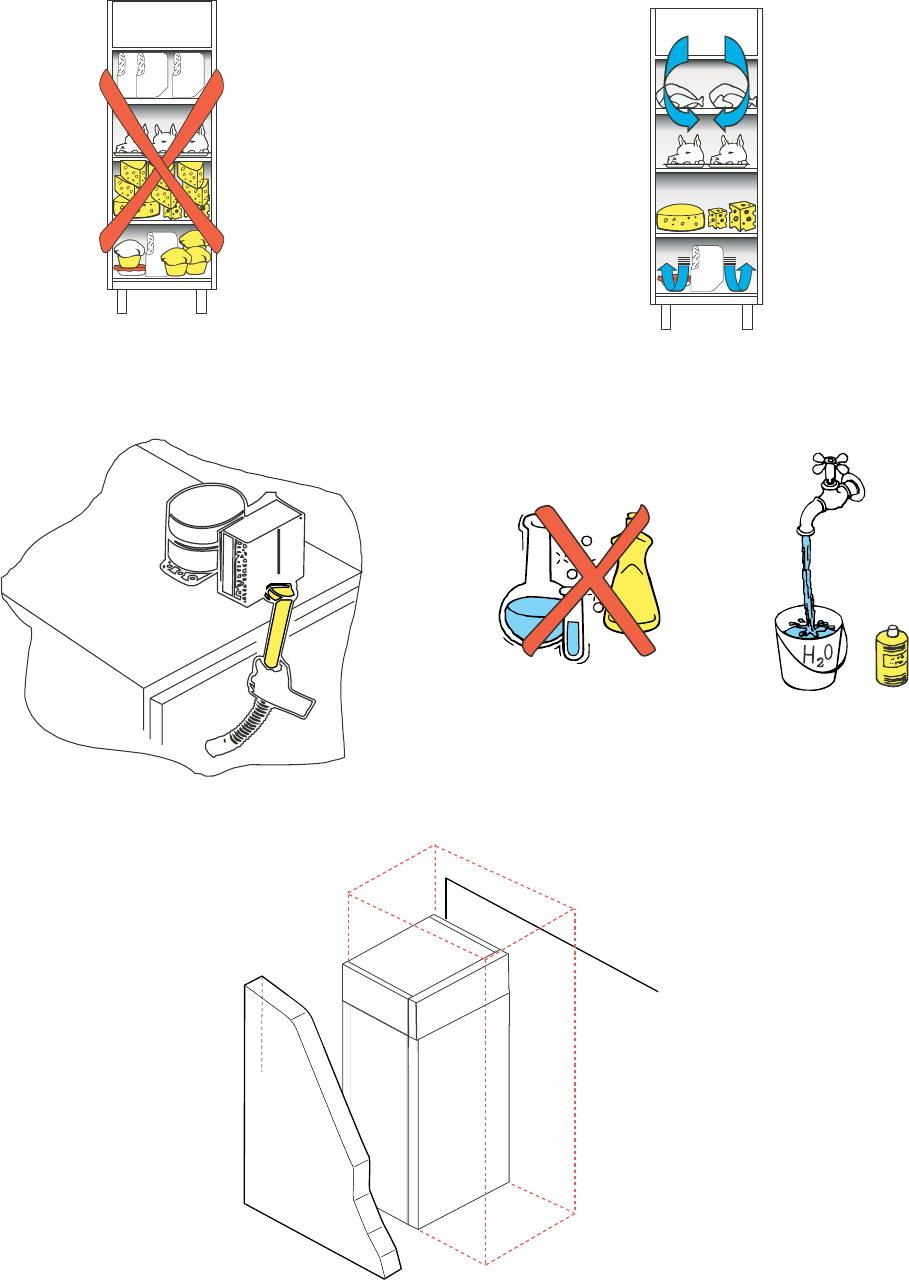 $H_2O$