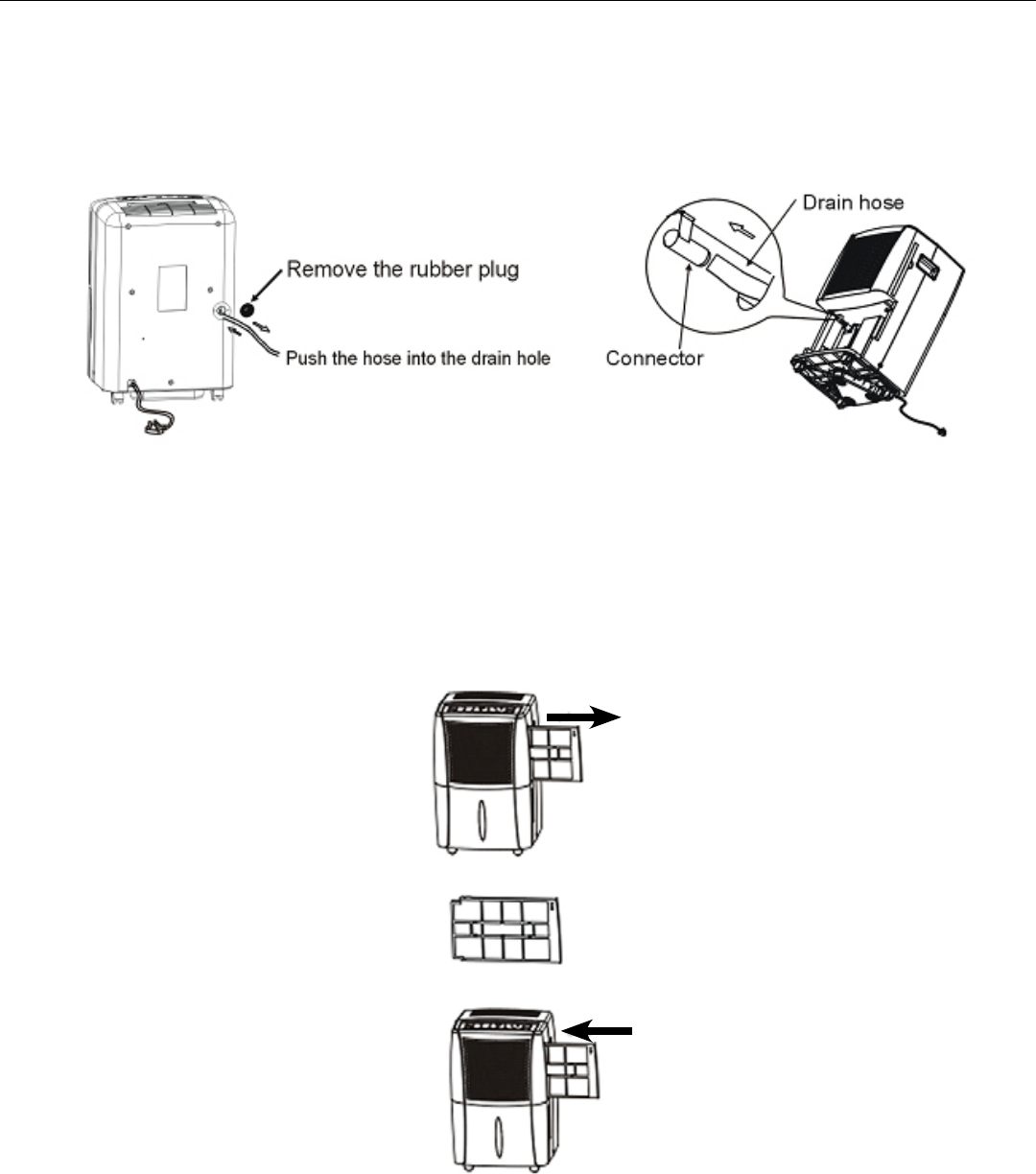 Remove the rubber plug

Push the hose into the drain hole

Drain hose

Connector