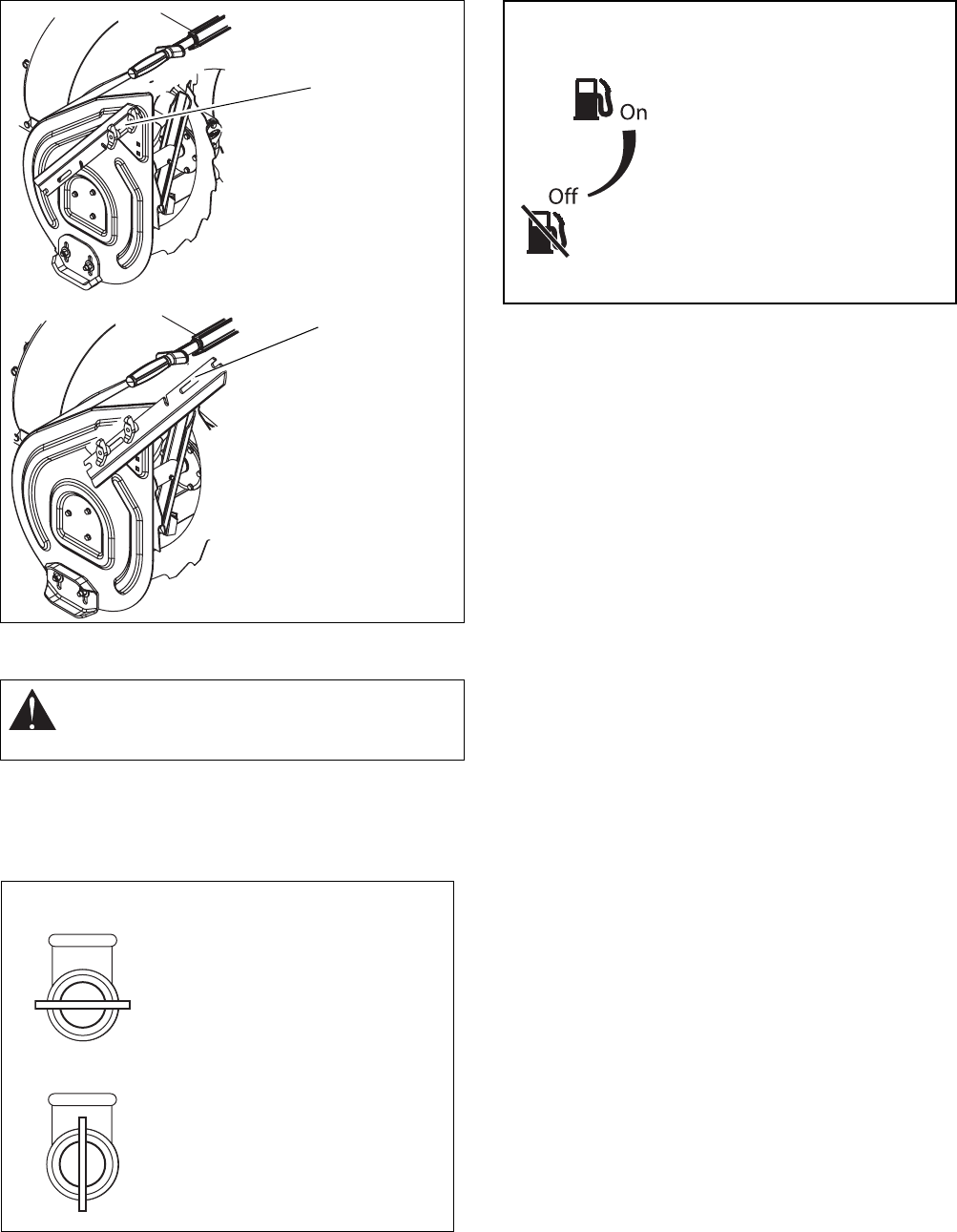 On

Off