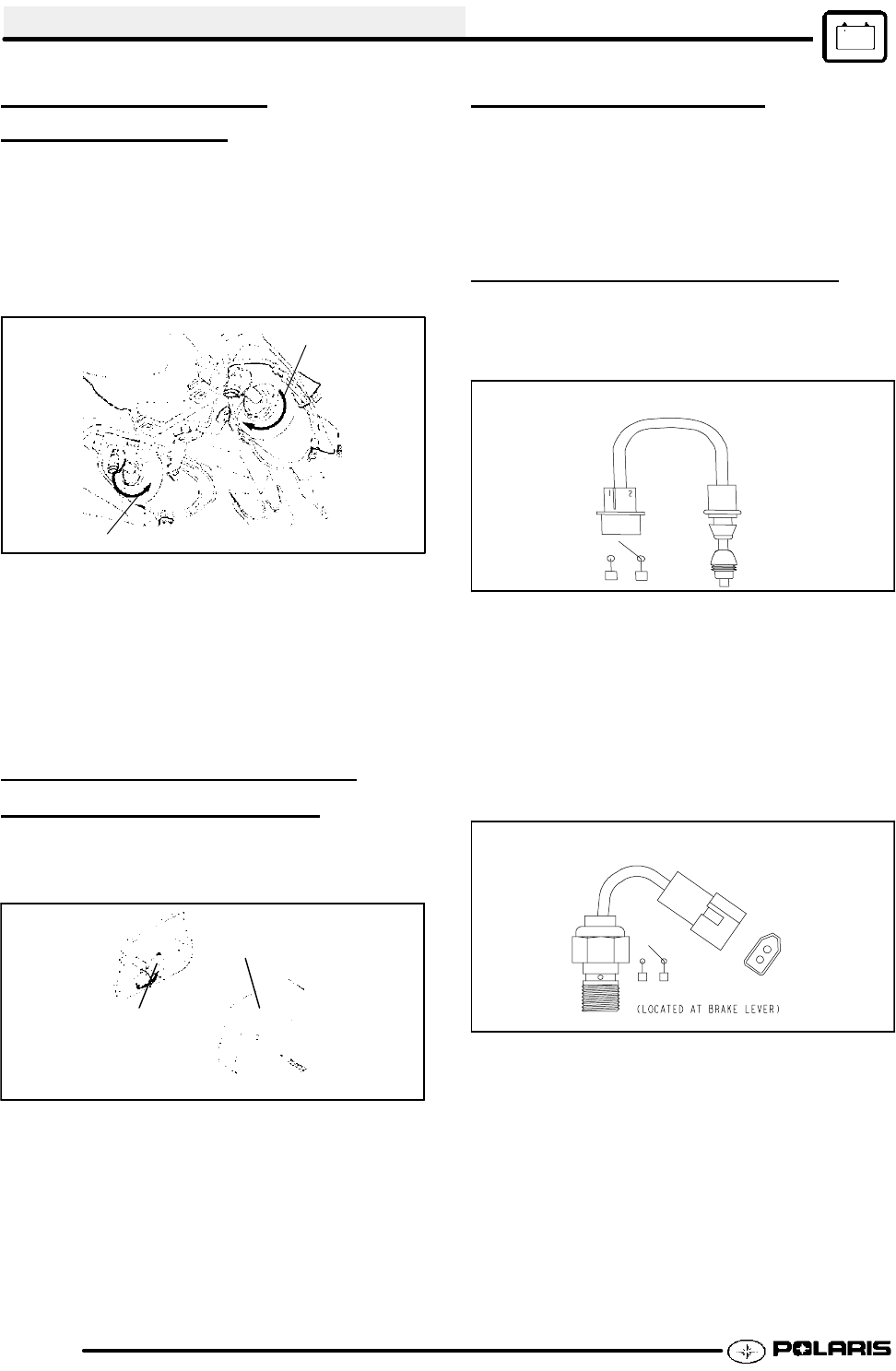 1 2

(LOCATED AT BRAKE LEVER)

POLARIS