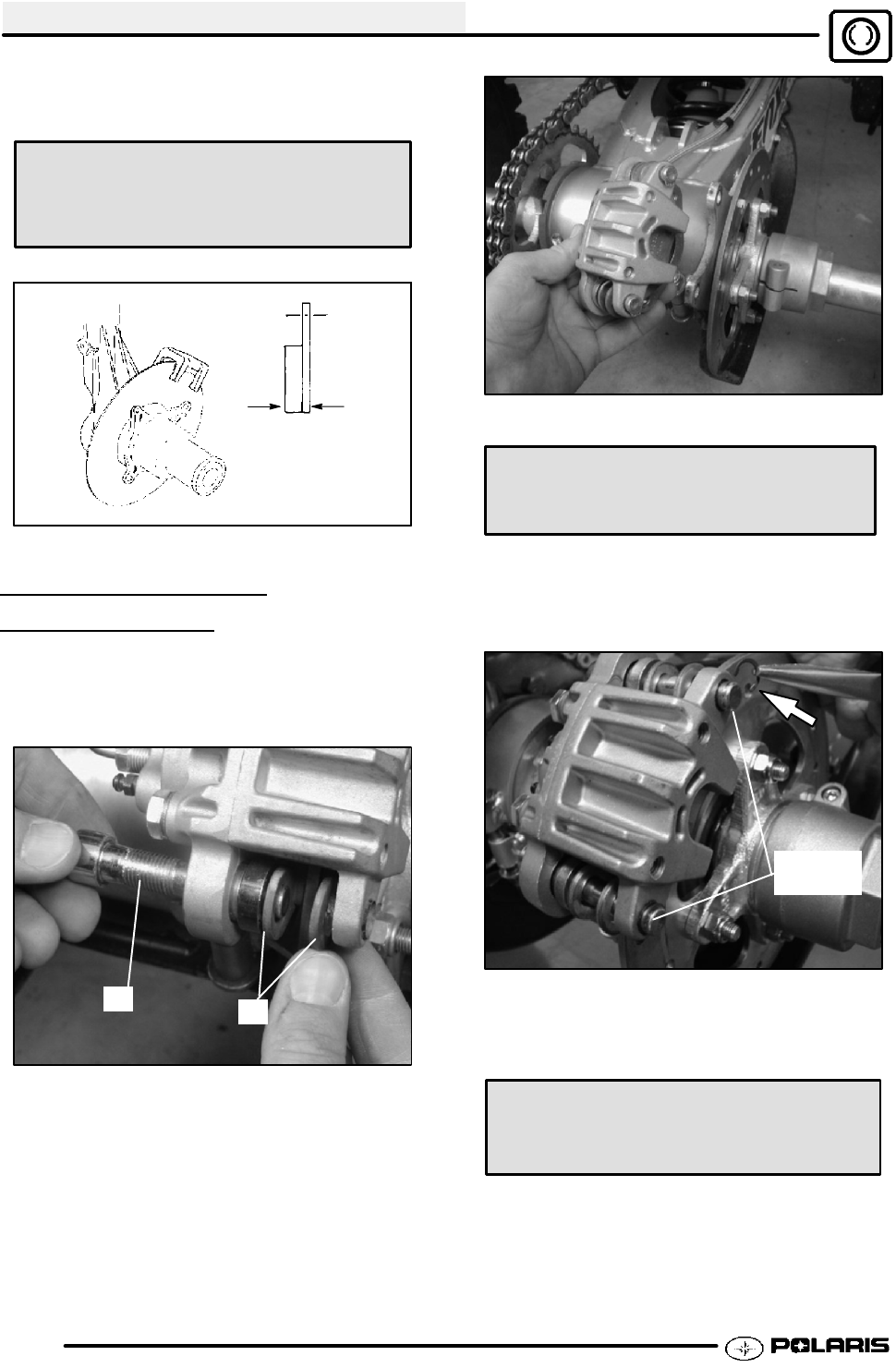 POLARIS