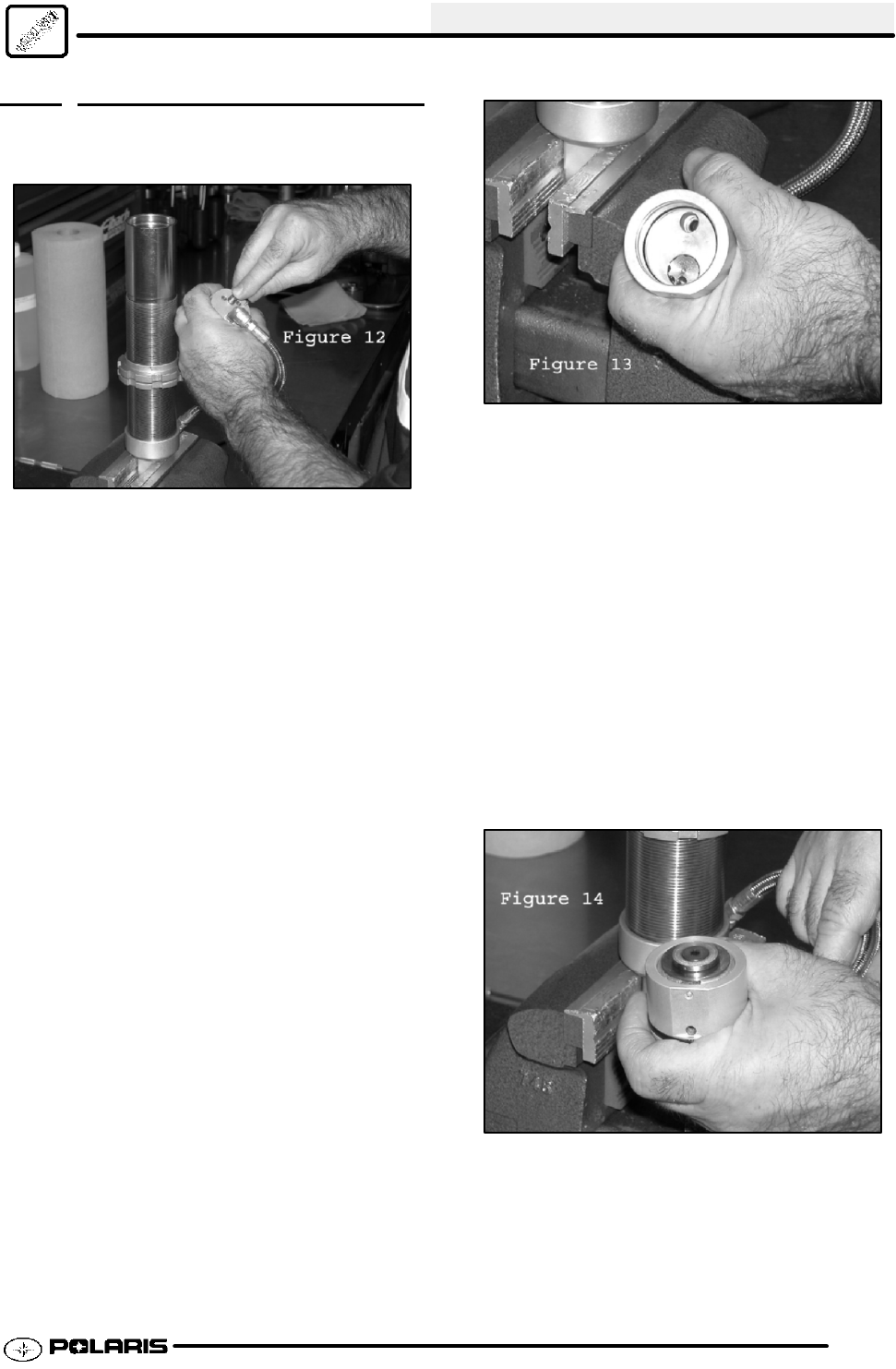 Figure 12

Figure 13

Figure 14

POLARIS